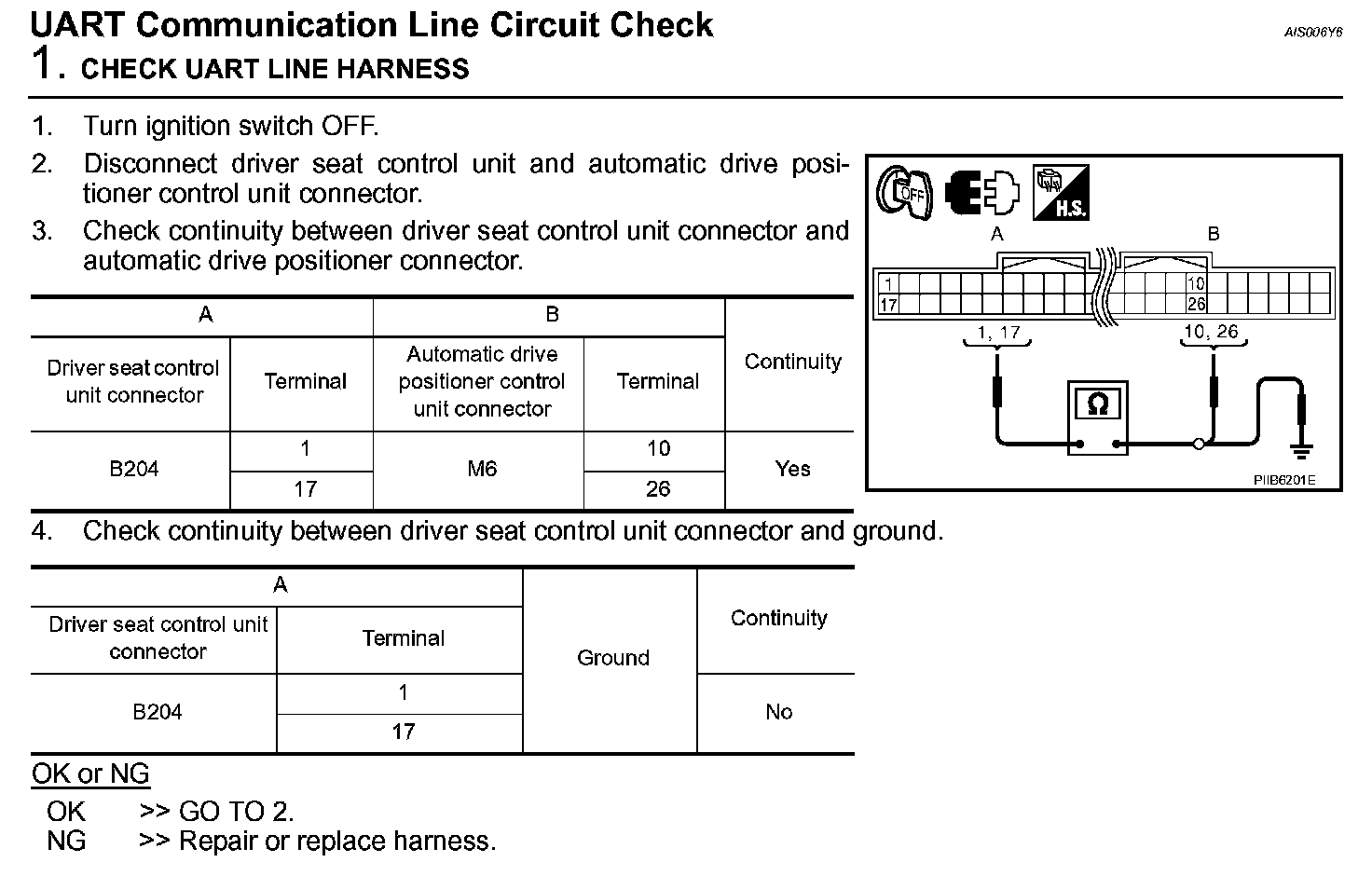 UART Communication Line Circuit Check

AIS006Y6

1. CHECK UART LINE HARNESS

1. Turn ignition switch OFF.
2. Disconnect driver seat control unit and automatic drive positioner control unit connector.
3. Check continuity between driver seat control unit connector and automatic drive positioner connector.

| A | | B | | Continuity |
|---|---|---|---|---|
| Driver seat control unit connector | Terminal | Automatic drive positioner control unit connector | Terminal | |
| B204 | 1 | M6 | 10 | Yes |
| | 17 | | 26 | |

OFF

H.S.

A

B

1

17

10

26

1, 17

10, 26

Ω

PIIB6201E

4. Check continuity between driver seat control unit connector and ground.

| A | | Ground | Continuity |
|---|---|---|---|
| Driver seat control unit connector | Terminal | | |
| B204 | 1 | | No |
| | 17 | | |

OK or NG
OK >> GO TO 2.
NG >> Repair or replace harness.