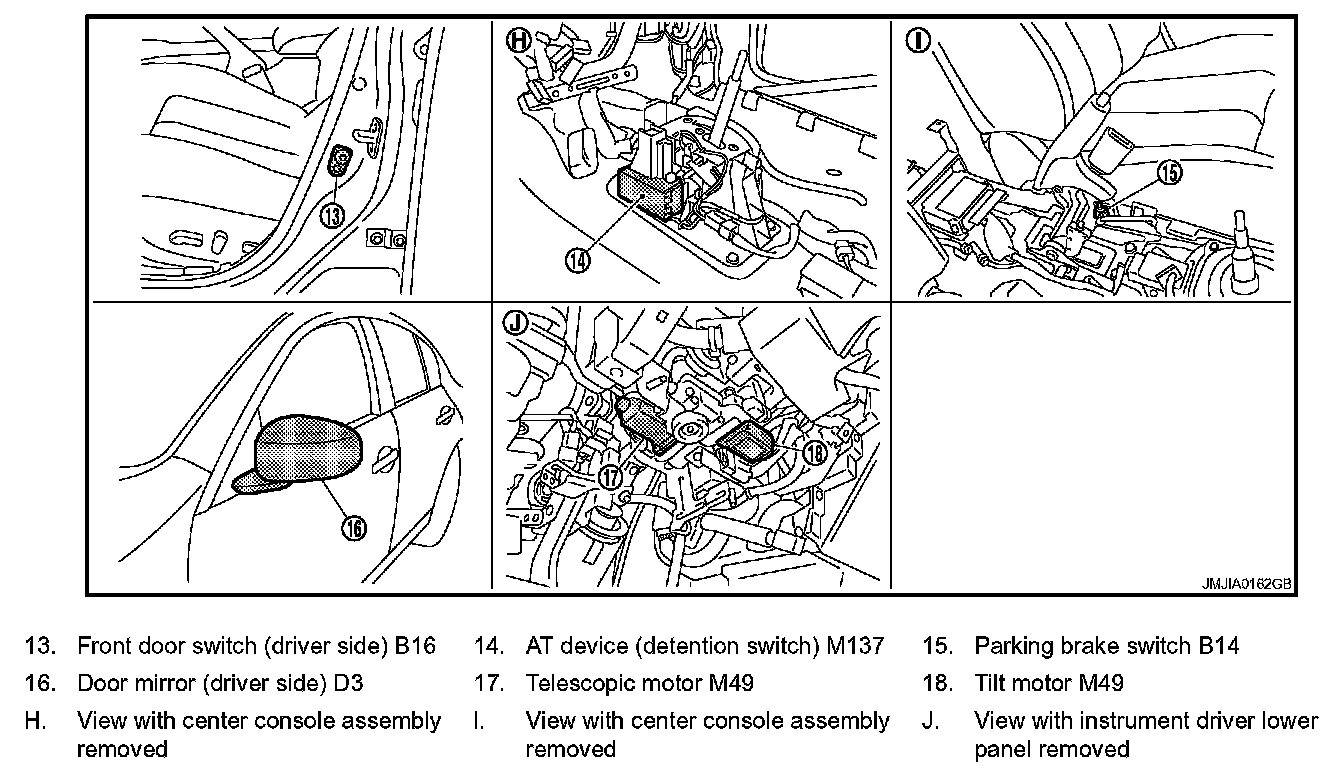 13
H
14
I
15
16
J
17
18
JMJIA0162GB

13. Front door switch (driver side) B16
14. AT device (detention switch) M137
15. Parking brake switch B14
16. Door mirror (driver side) D3
17. Telescopic motor M49
18. Tilt motor M49
H. View with center console assembly removed
I. View with center console assembly removed
J. View with instrument driver lower panel removed