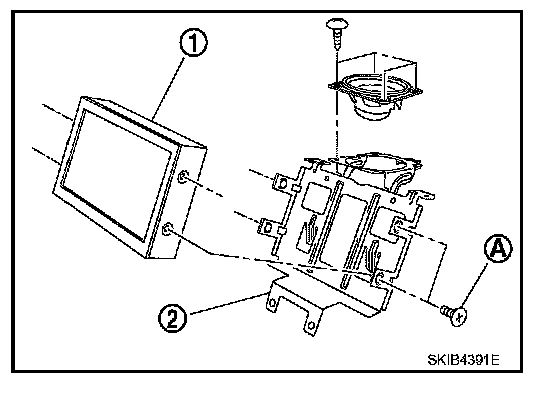 1
A
2
SKIB4391E