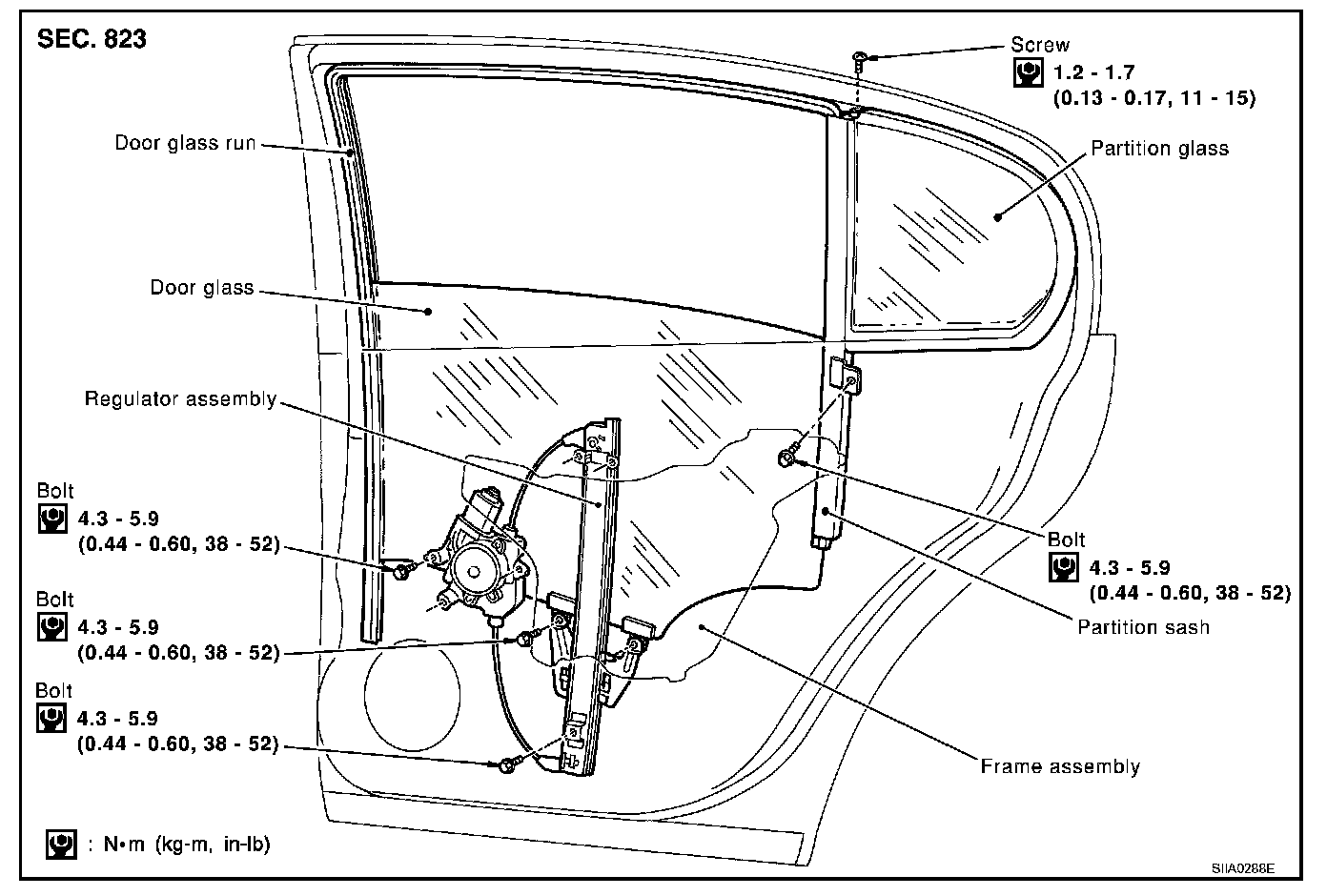 SEC. 823

Screw
1.2 - 1.7
(0.13 - 0.17, 11 - 15)

Door glass run

Partition glass

Door glass

Regulator assembly

Bolt
4.3 - 5.9
(0.44 - 0.60, 38 - 52)

Bolt
4.3 - 5.9
(0.44 - 0.60, 38 - 52)

Bolt
4.3 - 5.9
(0.44 - 0.60, 38 - 52)

Bolt
4.3 - 5.9
(0.44 - 0.60, 38 - 52)

Partition sash

Frame assembly

: N•m (kg-m, in-lb)

SIIA0288E