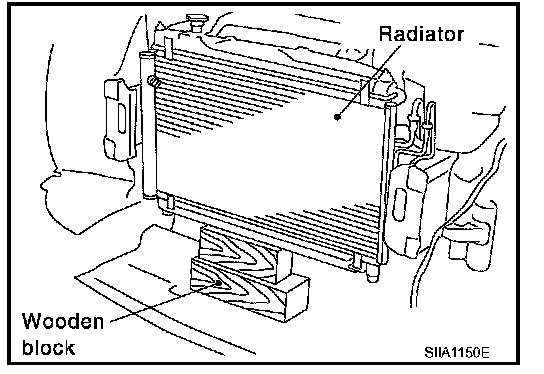 Radiator

Wooden block

SIIA1150E