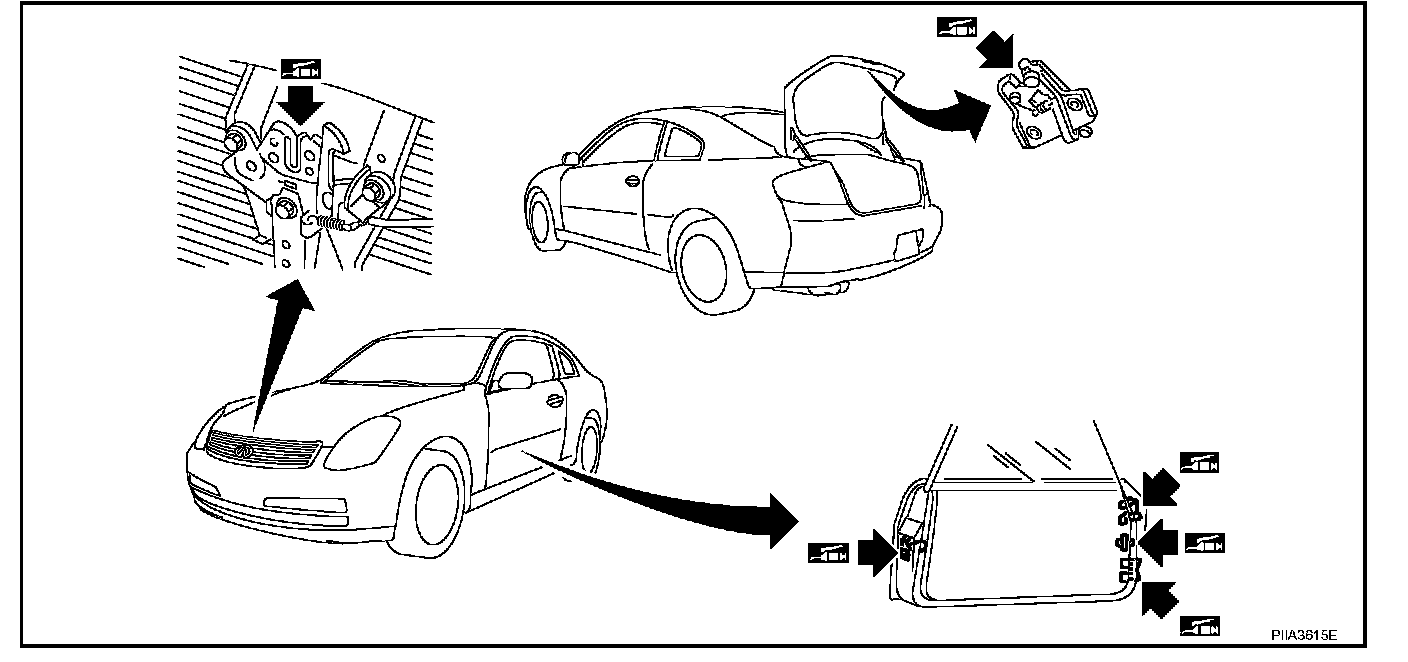 PIIA3615E