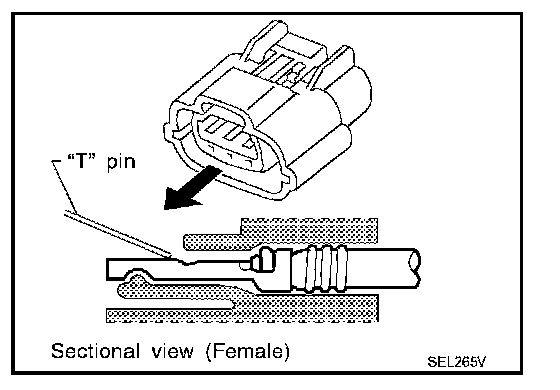 "T" pin

Sectional view (Female)

SEL265V