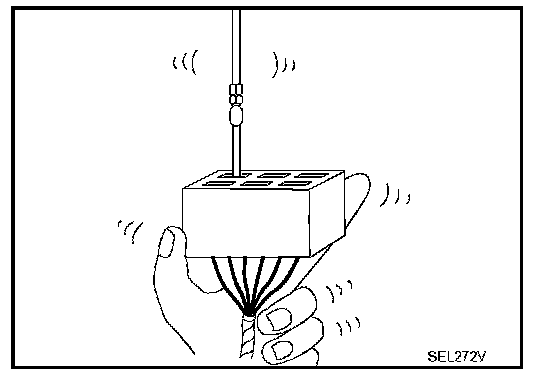 SEL272V