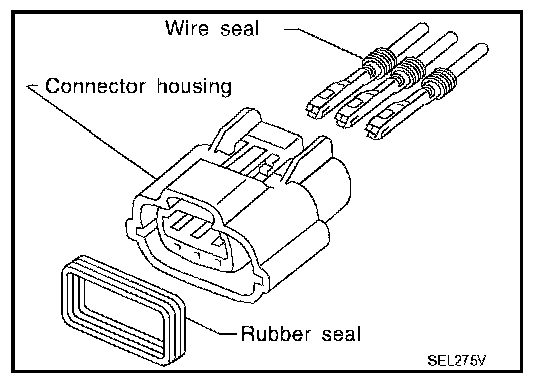 Wire seal

Connector housing

Rubber seal

SEL275V