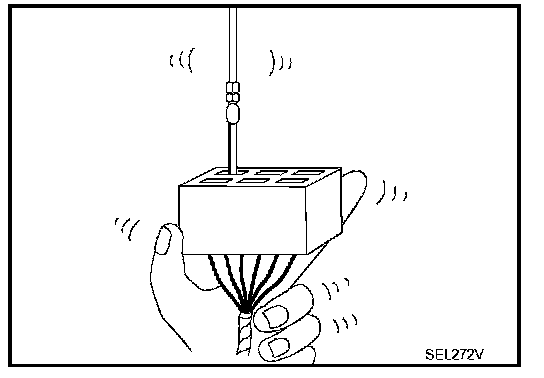 SEL272V