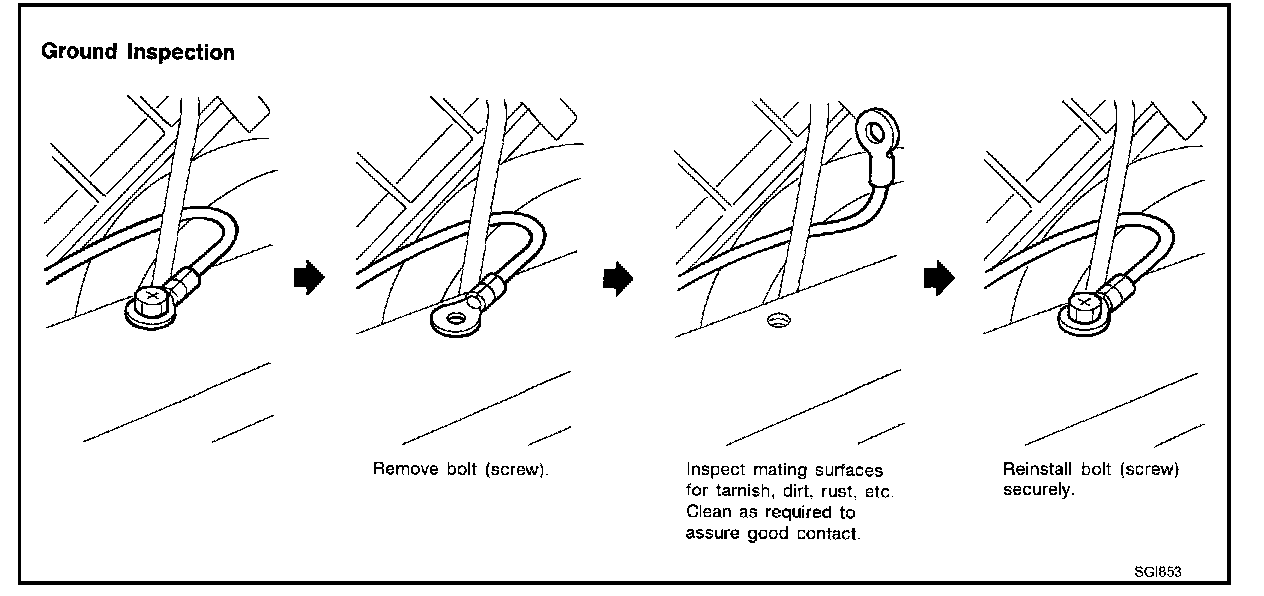 Ground Inspection

Remove bolt (screw).

Inspect mating surfaces for tarnish, dirt, rust, etc. Clean as required to assure good contact.

Reinstall bolt (screw) securely.

SGI853