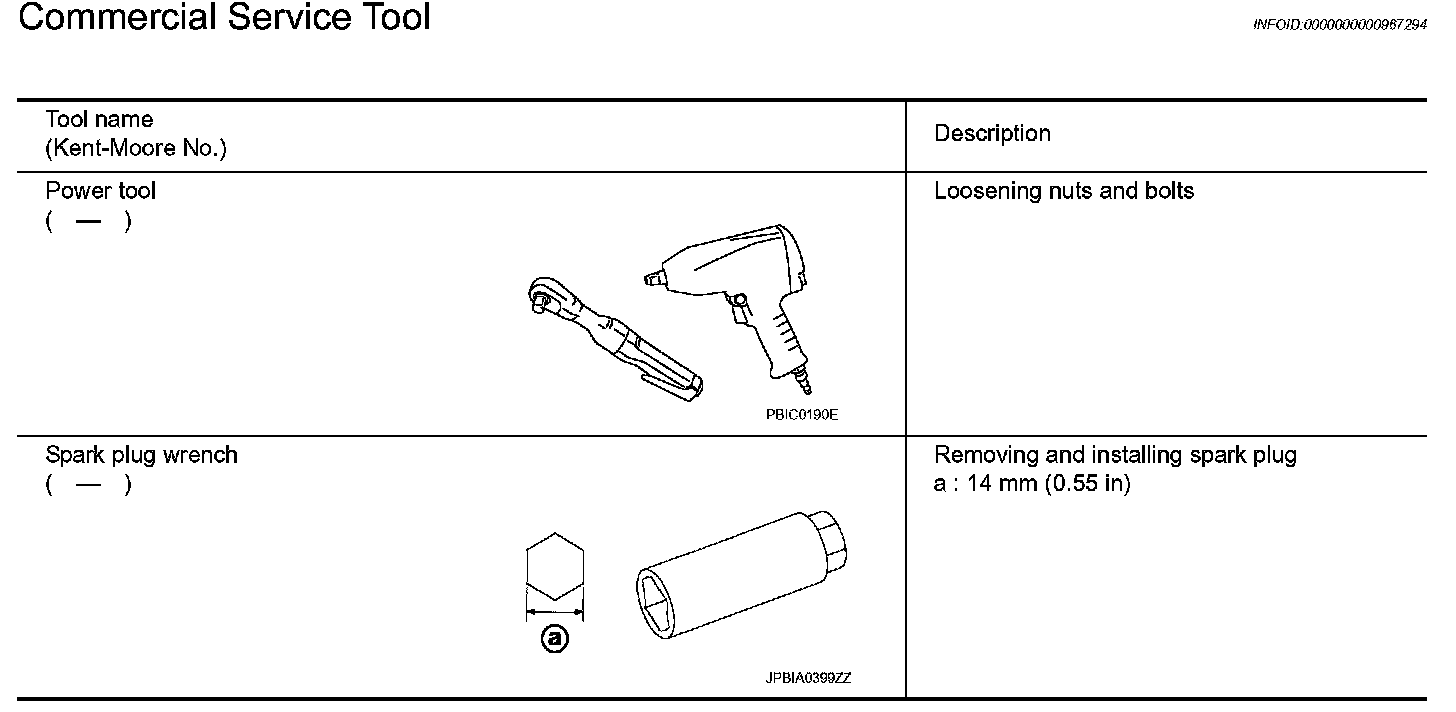 Commercial Service Tool

INFOID:0000000000967294

| Tool name (Kent-Moore No.) | Description |
|---|---|
| Power tool ( — ) PBIC0190E | Loosening nuts and bolts |
| Spark plug wrench ( — ) a JPBIA0399ZZ | Removing and installing spark plug a : 14 mm (0.55 in) |