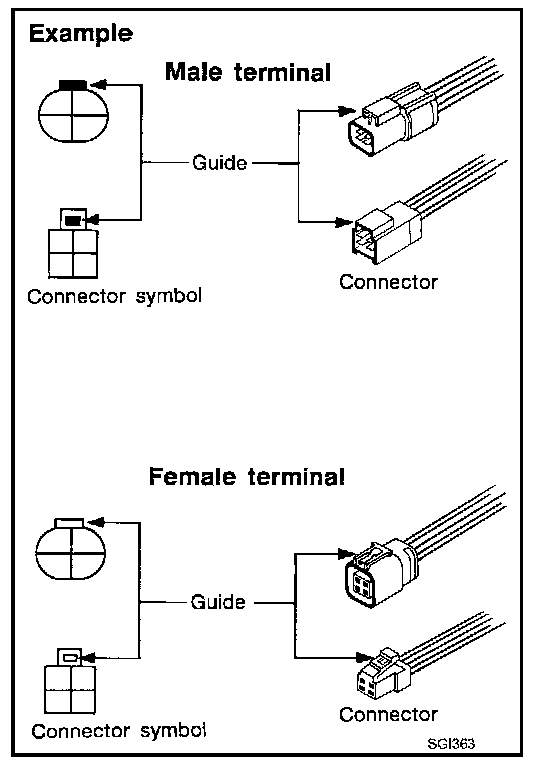 Example

Male terminal

Guide

Connector symbol

Connector

Female terminal

Guide

Connector symbol

Connector

SGI363