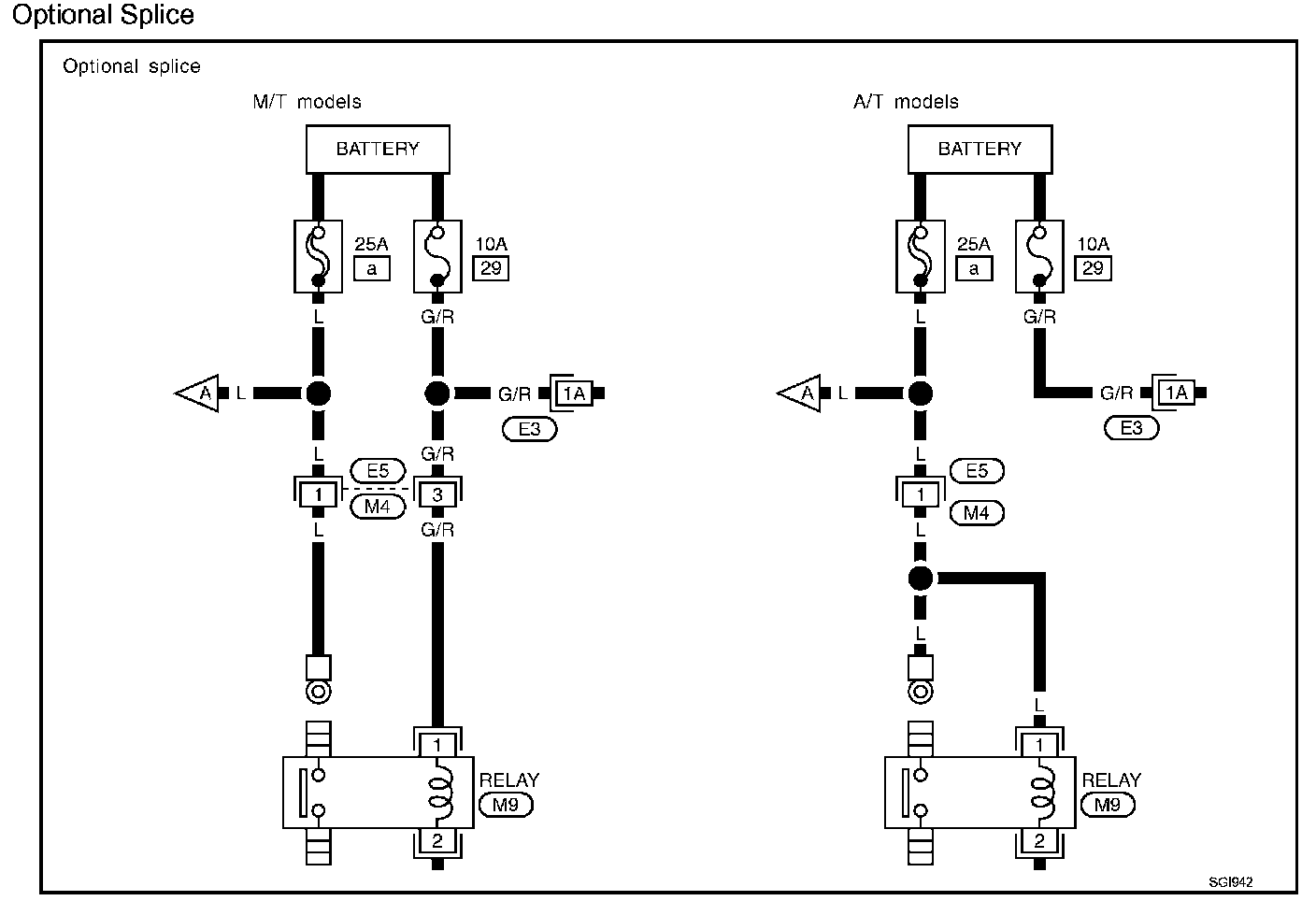 Optional Splice

Optional splice

M/T models

BATTERY

25A
a

10A
29

L

G/R

A L

G/R 1A

E3

L

G/R

E5

1

3

M4

L

G/R

1

RELAY
M9

2

A/T models

BATTERY

25A
a

10A
29

L

G/R

A L

G/R 1A

E3

L

E5

1

M4

L

L

L

1

RELAY
M9

2

SGI942