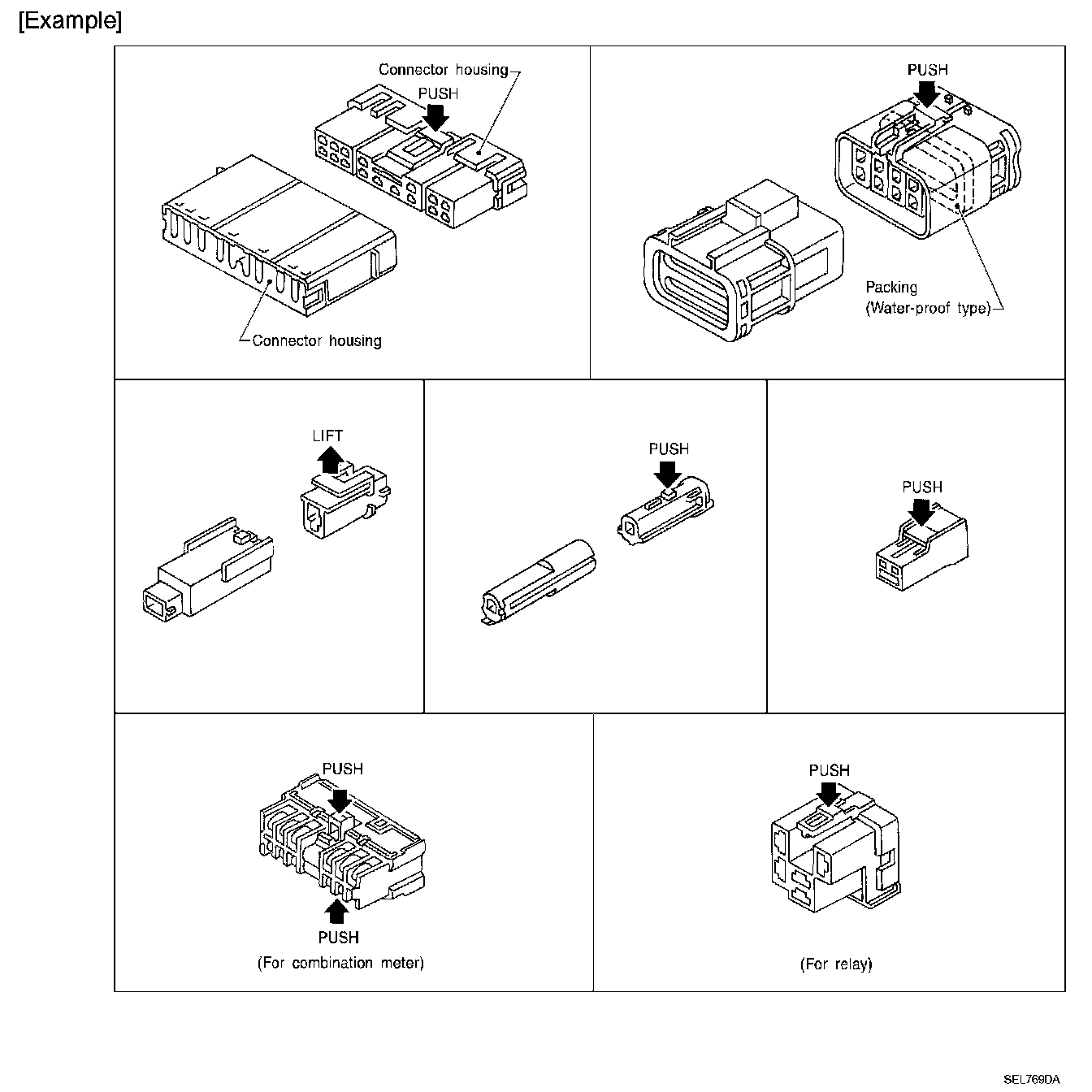 [Example]

Connector housing
PUSH
Connector housing

PUSH
Packing
(Water-proof type)

LIFT

PUSH

PUSH

PUSH
PUSH
(For combination meter)

PUSH
(For relay)

SEL769DA