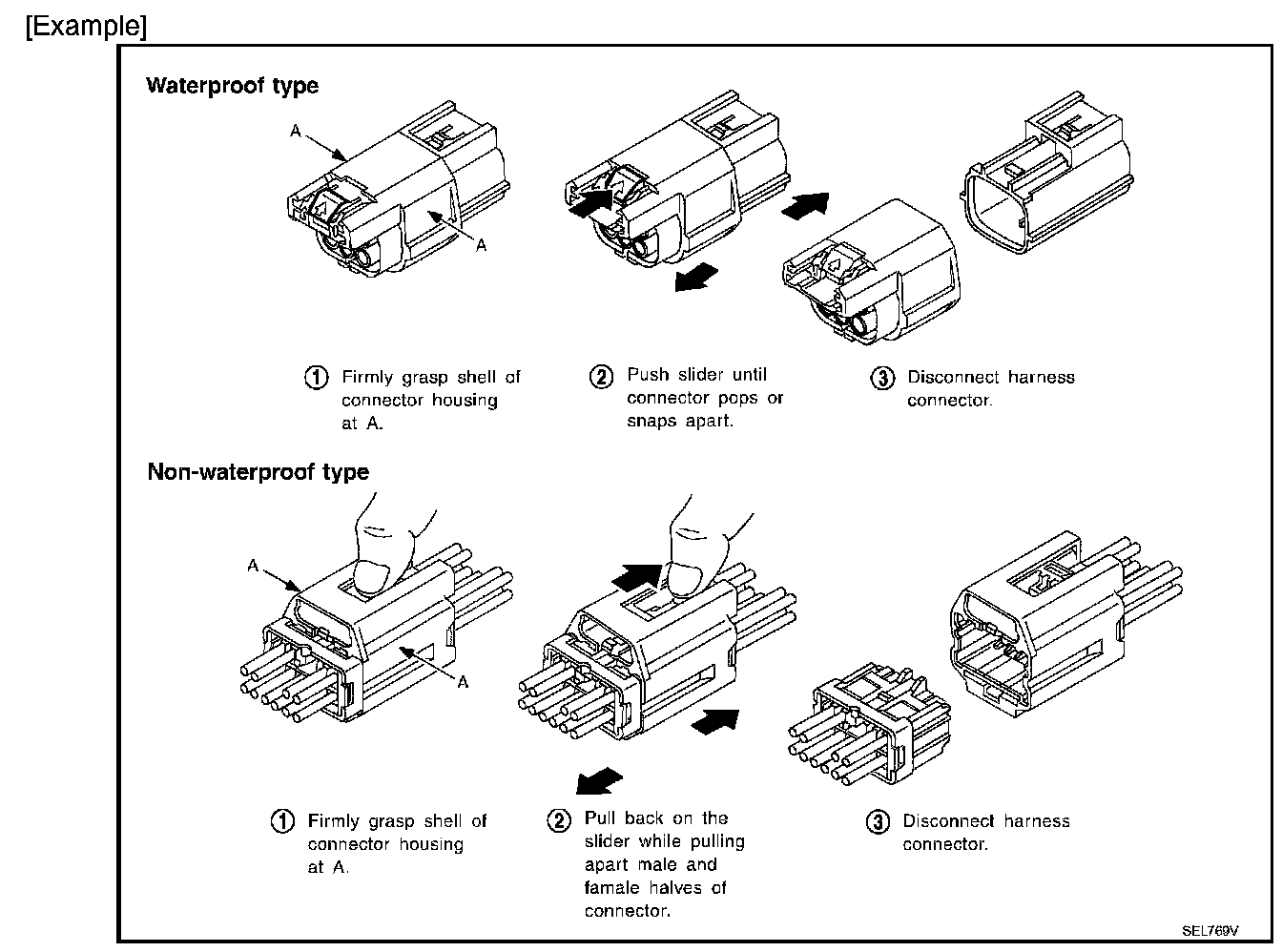 [Example]

Waterproof type

A

A

① Firmly grasp shell of connector housing at A.

② Push slider until connector pops or snaps apart.

③ Disconnect harness connector.

Non-waterproof type

A

A

① Firmly grasp shell of connector housing at A.

② Pull back on the slider while pulling apart male and famale halves of connector.

③ Disconnect harness connector.

SEL769V