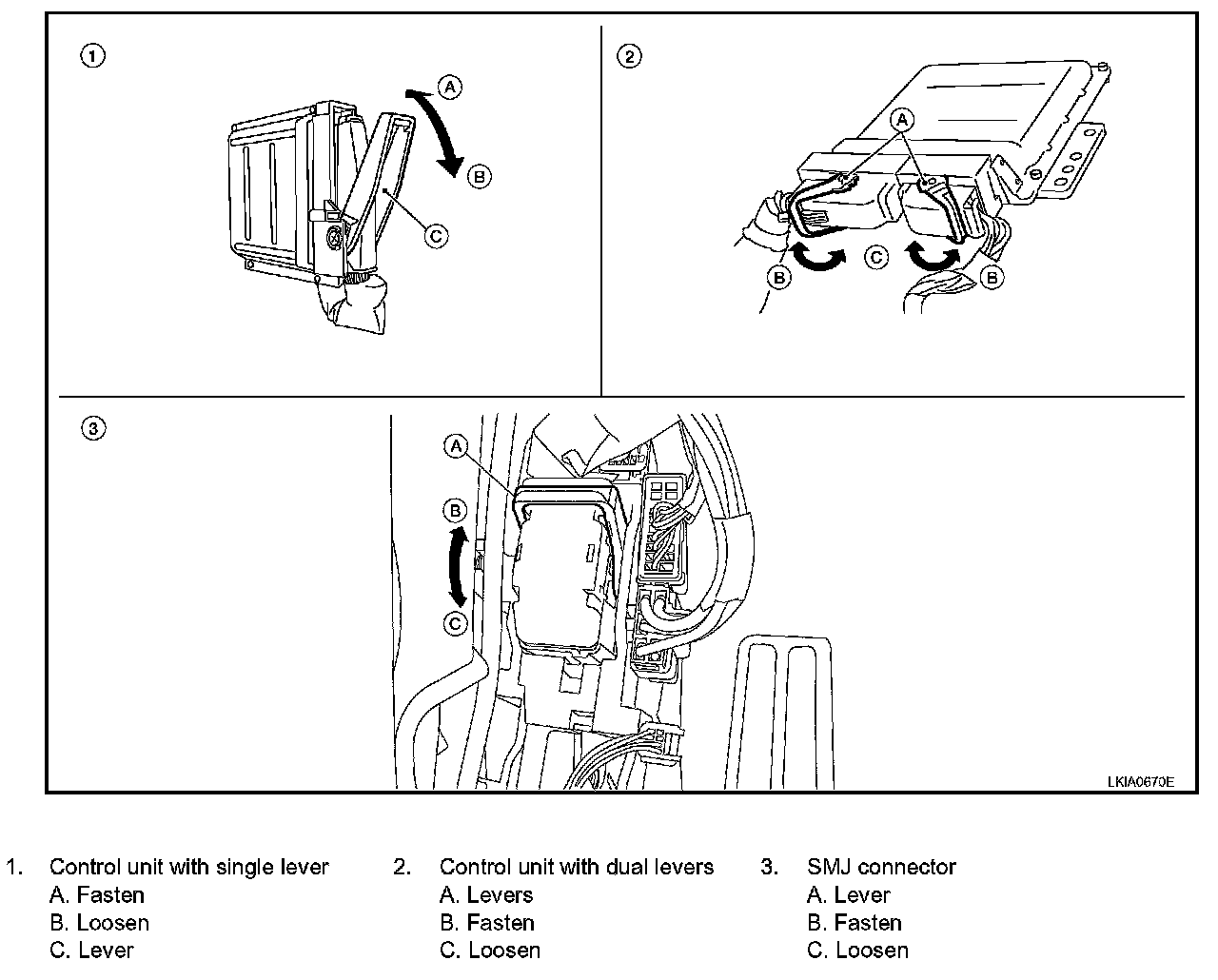 ①

A

B

C

②

A

B

C

B

③

A

B

C

LKIA0670E

1. Control unit with single lever
A. Fasten
B. Loosen
C. Lever

2. Control unit with dual levers
A. Levers
B. Fasten
C. Loosen

3. SMJ connector
A. Lever
B. Fasten
C. Loosen