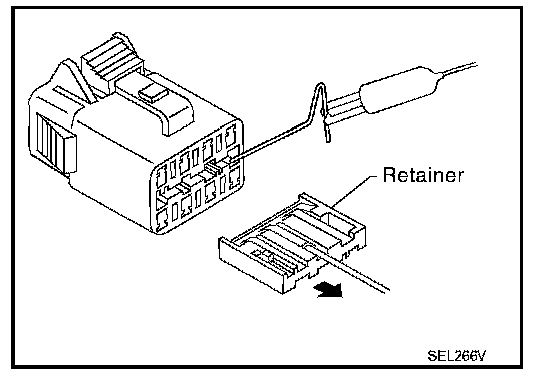 Retainer

SEL266V