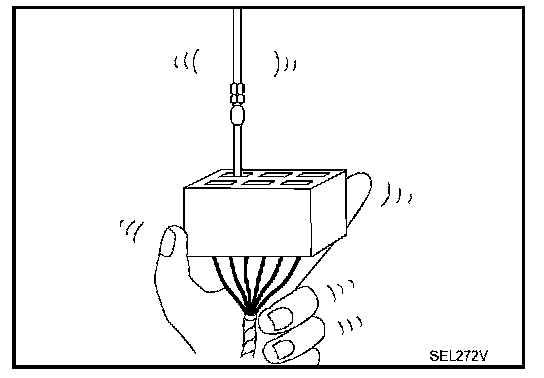 SEL272V