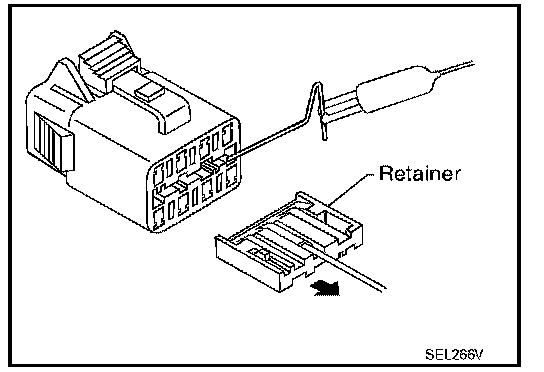 Retainer

SEL266V