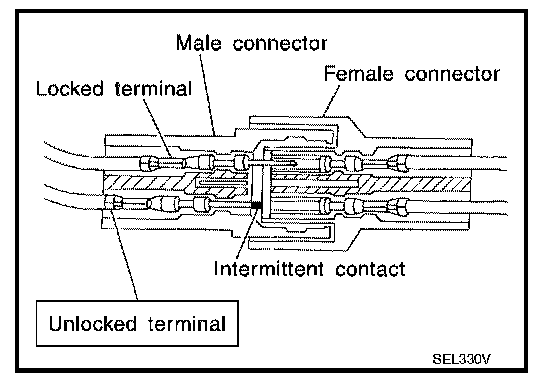 Male connector
Female connector
Locked terminal
Intermittent contact
Unlocked terminal
SEL330V