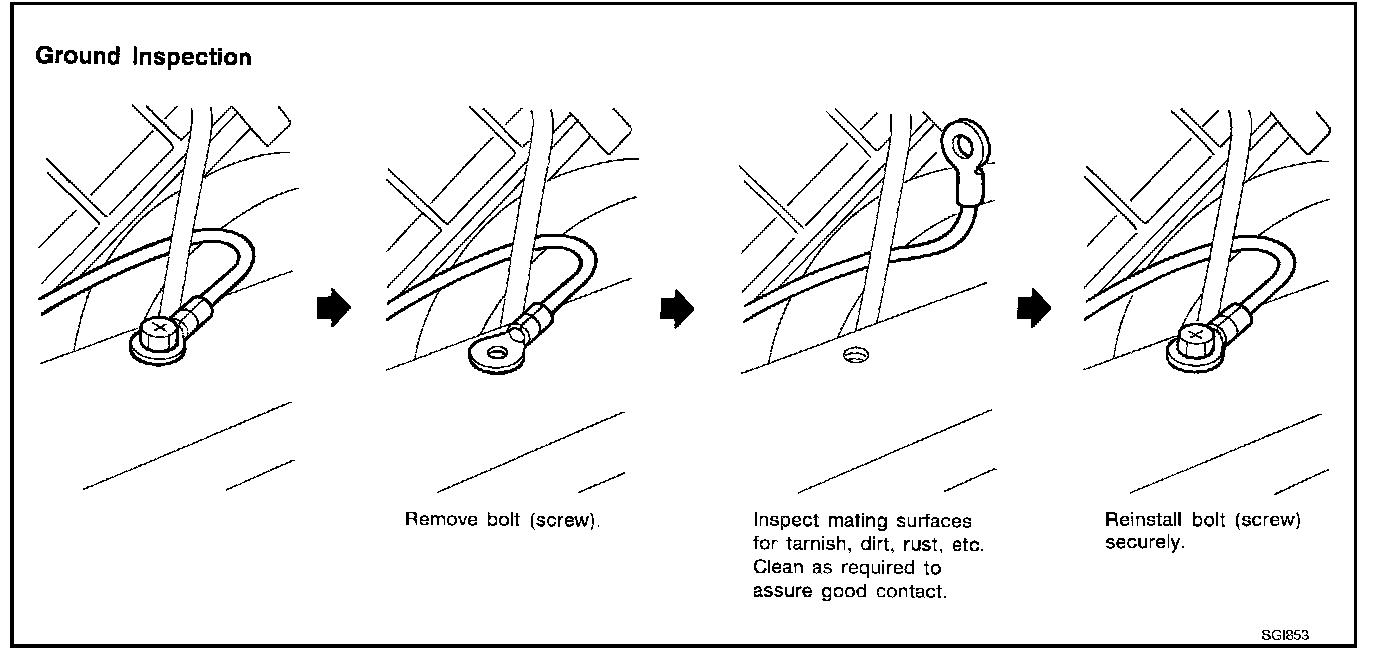 Ground Inspection

Remove bolt (screw).

Inspect mating surfaces for tarnish, dirt, rust, etc. Clean as required to assure good contact.

Reinstall bolt (screw) securely.

SGI853