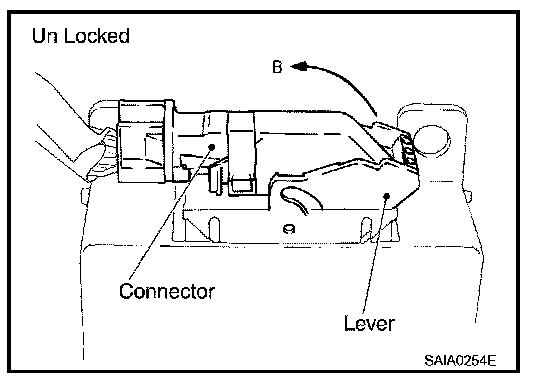 Un Locked

B

Connector

Lever

SAIA0254E