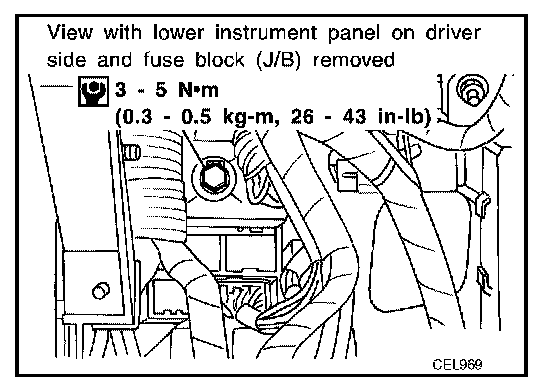 View with lower instrument panel on driver side and fuse block (J/B) removed

3 - 5 N•m
(0.3 - 0.5 kg-m, 26 - 43 in-lb)

CEL969