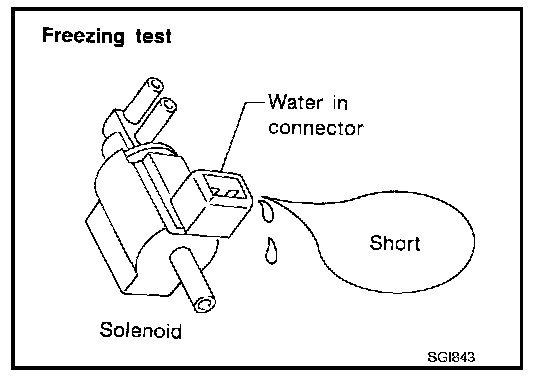 Freezing test

Water in connector

Short

Solenoid

SGI843