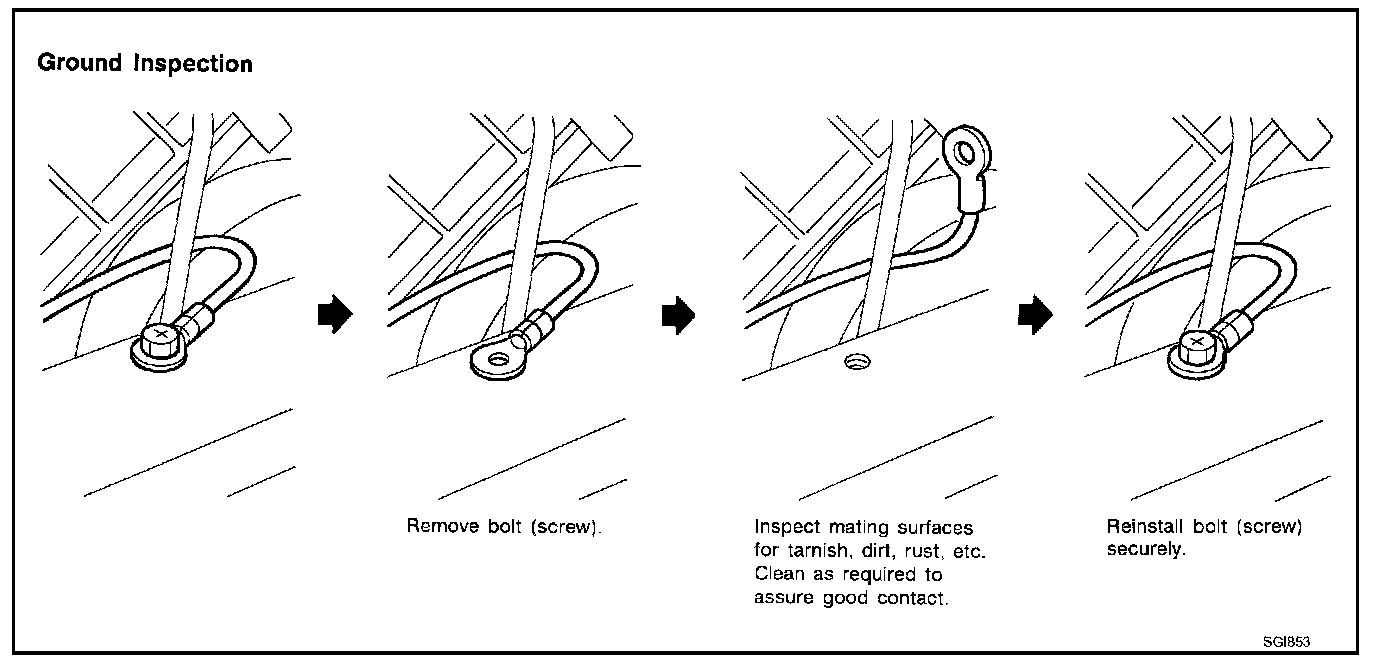 Ground Inspection

Remove bolt (screw).

Inspect mating surfaces for tarnish, dirt, rust, etc. Clean as required to assure good contact.

Reinstall bolt (screw) securely.

SGI853