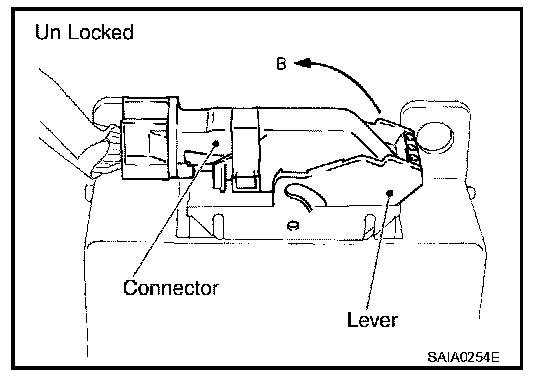 Un Locked

B

Connector

Lever

SAIA0254E