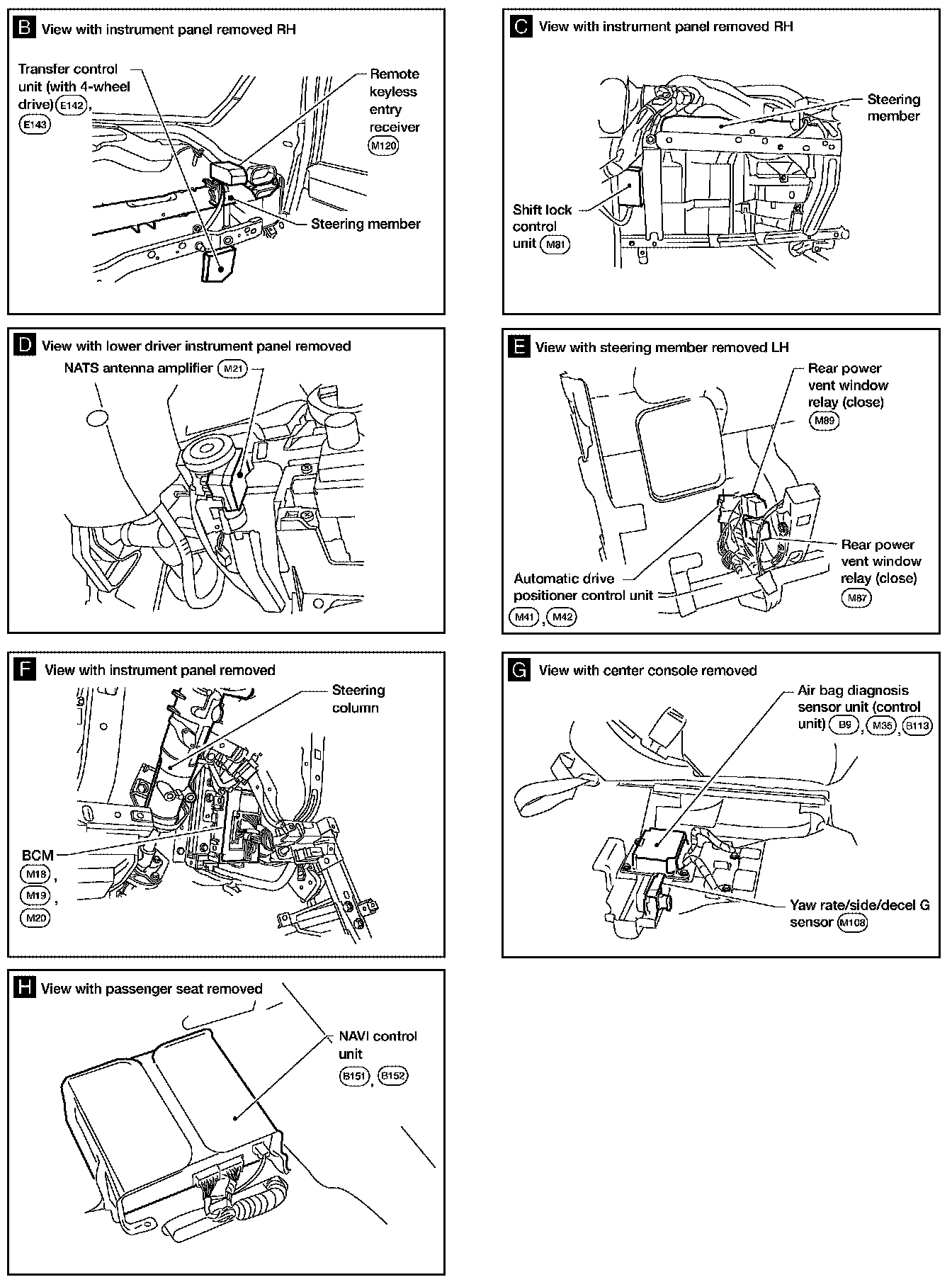 B View with instrument panel removed RH

Transfer control unit (with 4-wheel drive) E142, E143

Remote keyless entry receiver M120

Steering member

C View with instrument panel removed RH

Steering member

Shift lock control unit M81

D View with lower driver instrument panel removed

NATS antenna amplifier M21

E View with steering member removed LH

Rear power vent window relay (close) M89

Rear power vent window relay (close) M87

Automatic drive positioner control unit M41, M42

F View with instrument panel removed

Steering column

BCM M18, M19, M20

G View with center console removed

Air bag diagnosis sensor unit (control unit) B9, M35, B113

Yaw rate/side/decel G sensor M108

H View with passenger seat removed

NAVI control unit B151, B152