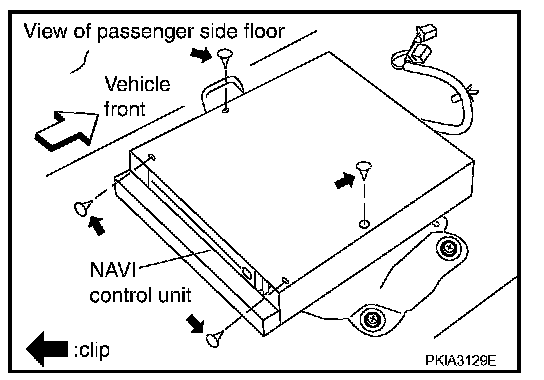 View of passenger side floor

Vehicle front

NAVI control unit

:clip

PKIA3129E