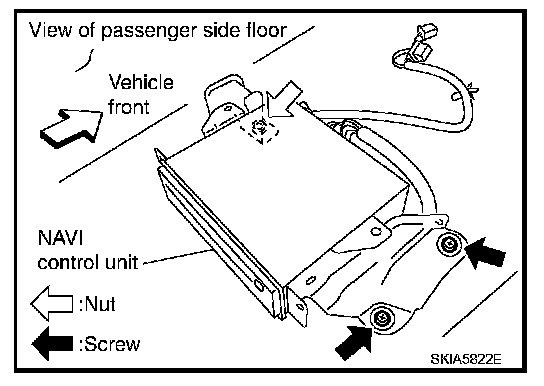 View of passenger side floor

Vehicle front

NAVI control unit

:Nut

:Screw

SKIA5822E