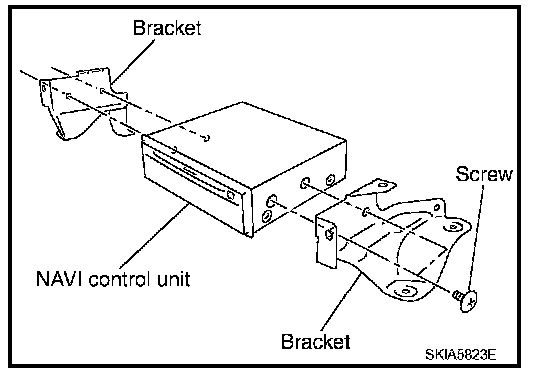 Bracket

Screw

NAVI control unit

Bracket

SKIA5823E