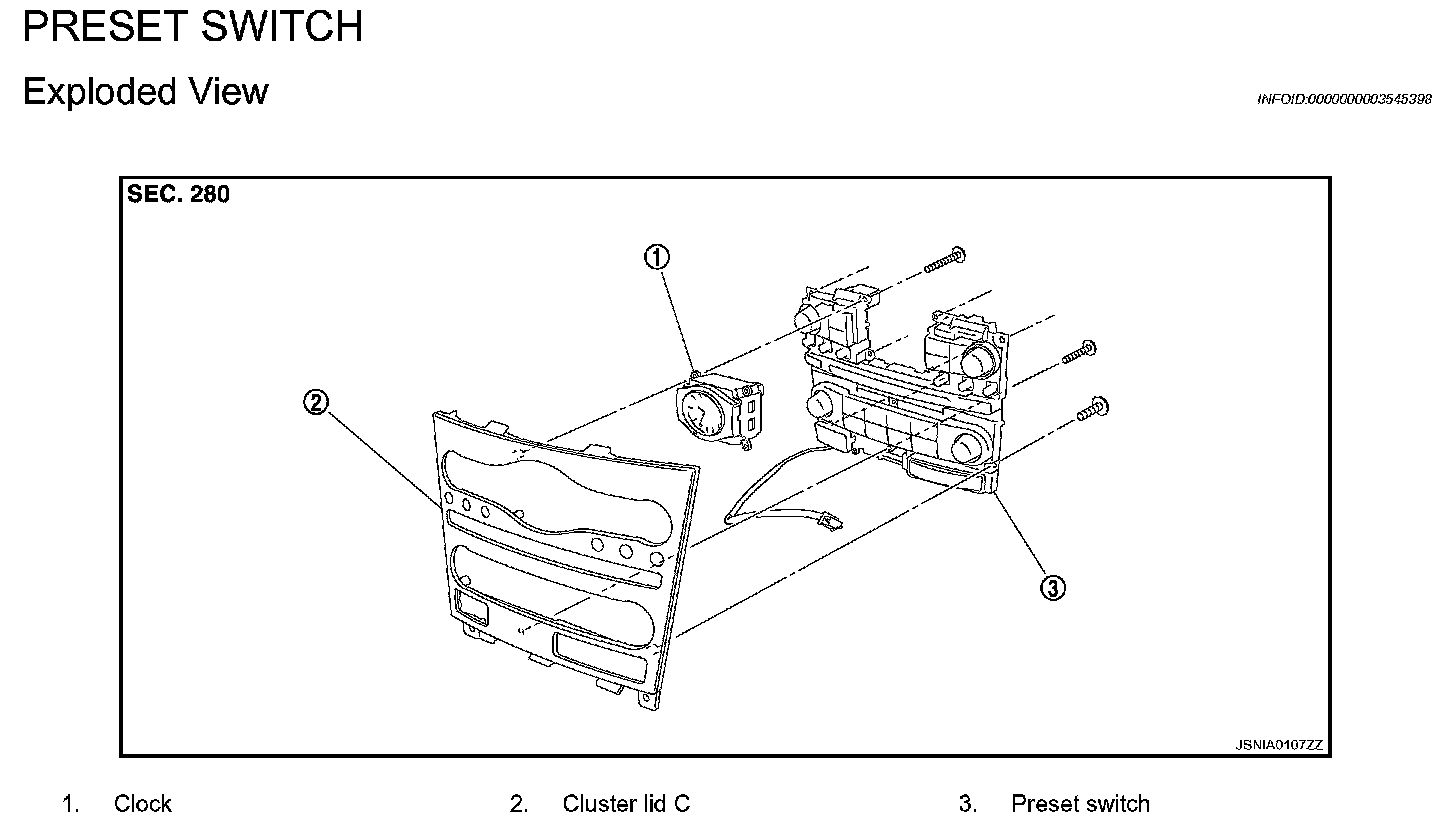 PRESET SWITCH

Exploded View

INFOID:0000000003545398

SEC. 280

①

②

③

JSNIA0107ZZ

1. Clock
2. Cluster lid C
3. Preset switch