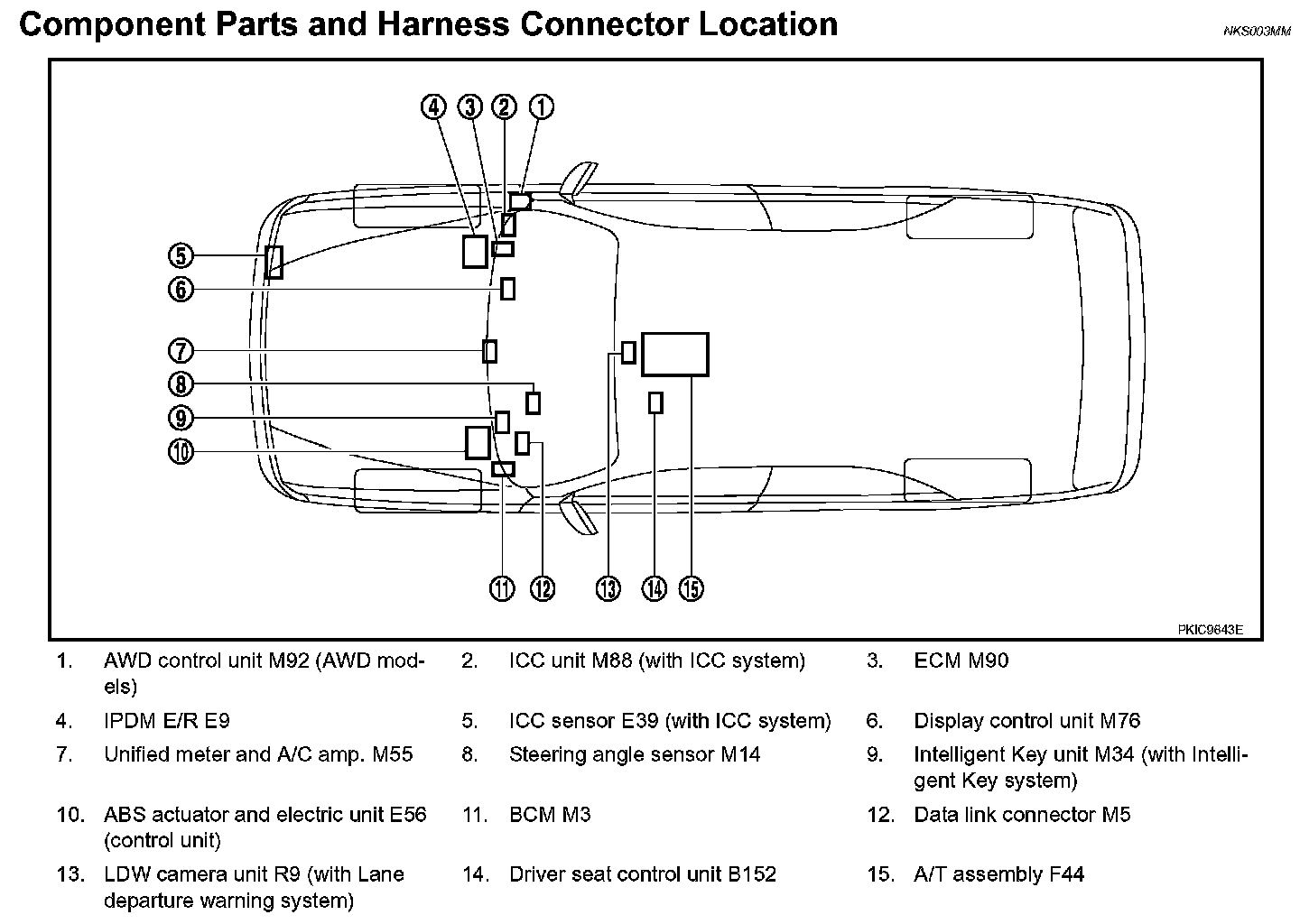 Component Parts and Harness Connector Location

NKS003MM

④ ③ ② ①

⑤

⑥

⑦

⑧

⑨

⑩

⑪ ⑫ ⑬ ⑭ ⑮

PKIC9643E

1. AWD control unit M92 (AWD models)

2. ICC unit M88 (with ICC system)

3. ECM M90

4. IPDM E/R E9

5. ICC sensor E39 (with ICC system)

6. Display control unit M76

7. Unified meter and A/C amp. M55

8. Steering angle sensor M14

9. Intelligent Key unit M34 (with Intelligent Key system)

10. ABS actuator and electric unit E56 (control unit)

11. BCM M3

12. Data link connector M5

13. LDW camera unit R9 (with Lane departure warning system)

14. Driver seat control unit B152

15. A/T assembly F44