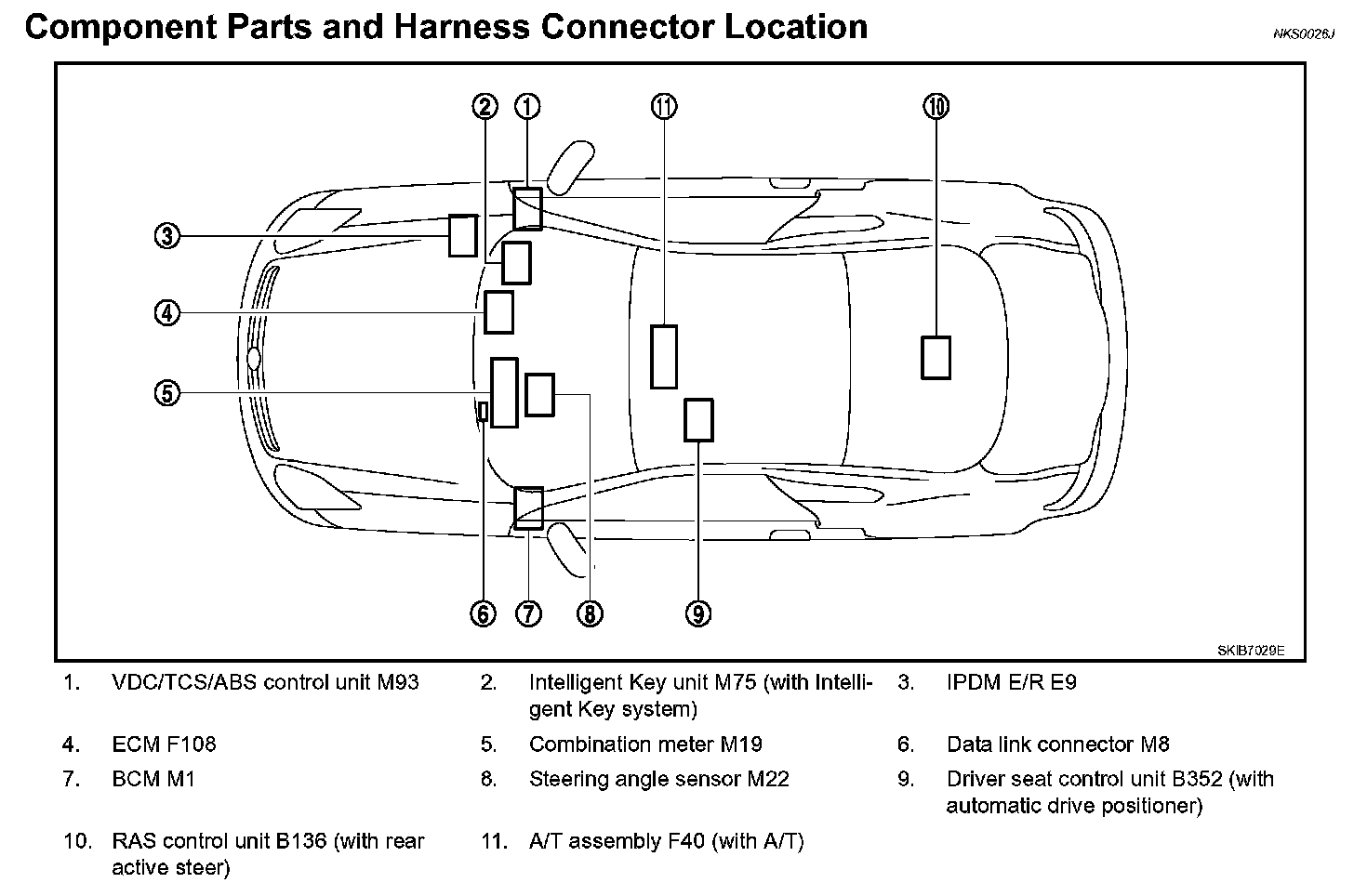 Component Parts and Harness Connector Location

NKS0026J

②
①
⑪
⑩
③
④
⑤
⑥
⑦
⑧
⑨

SKIB7029E

1. VDC/TCS/ABS control unit M93

2. Intelligent Key unit M75 (with Intelligent Key system)

3. IPDM E/R E9

4. ECM F108

5. Combination meter M19

6. Data link connector M8

7. BCM M1

8. Steering angle sensor M22

9. Driver seat control unit B352 (with automatic drive positioner)

10. RAS control unit B136 (with rear active steer)

11. A/T assembly F40 (with A/T)