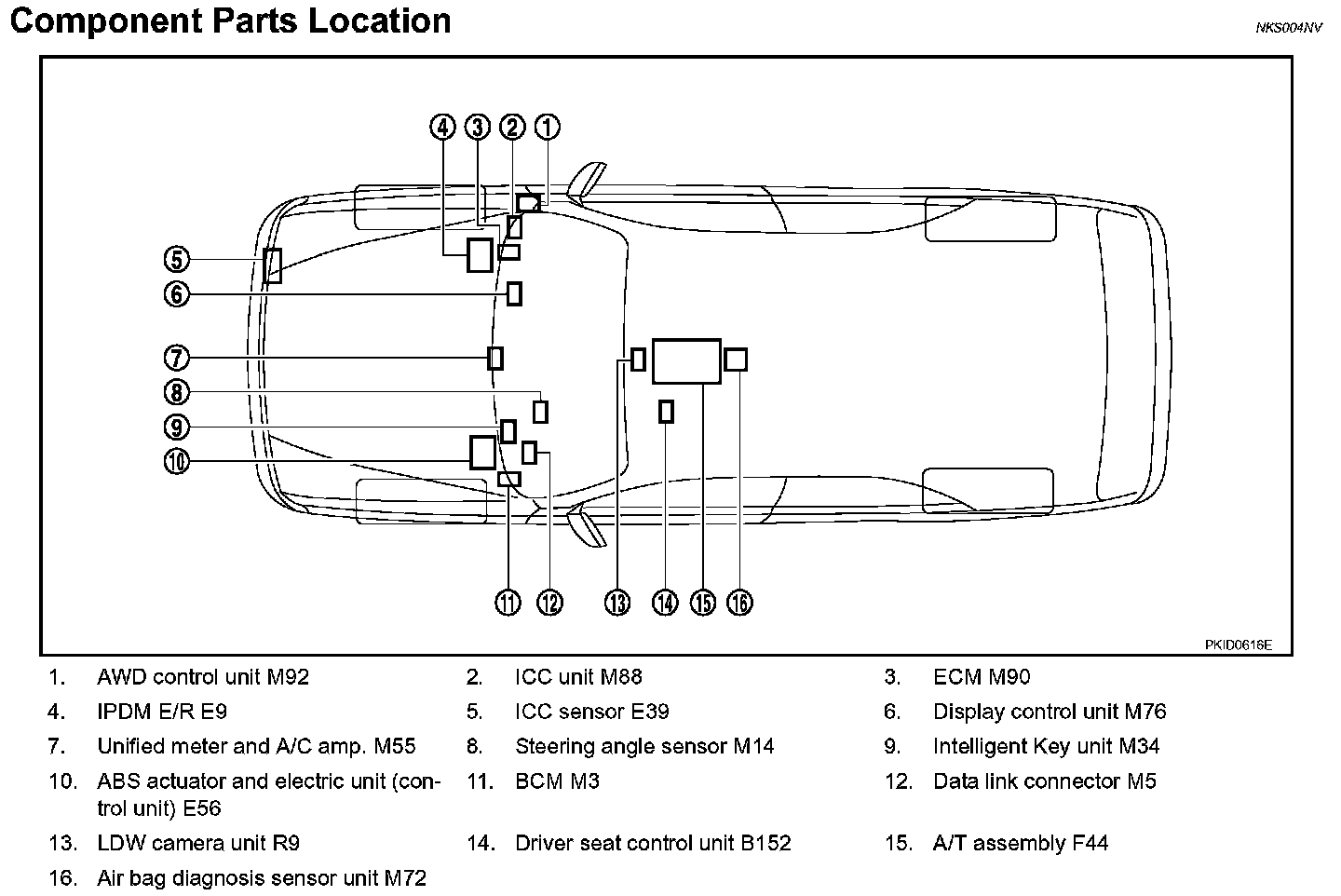 Component Parts Location

NKS004NV

4 3 2 1

5

6

7

8

9

10

11 12 13 14 15 16

PKID0616E

1. AWD control unit M92
2. ICC unit M88
3. ECM M90
4. IPDM E/R E9
5. ICC sensor E39
6. Display control unit M76
7. Unified meter and A/C amp. M55
8. Steering angle sensor M14
9. Intelligent Key unit M34
10. ABS actuator and electric unit (control unit) E56
11. BCM M3
12. Data link connector M5
13. LDW camera unit R9
14. Driver seat control unit B152
15. A/T assembly F44
16. Air bag diagnosis sensor unit M72