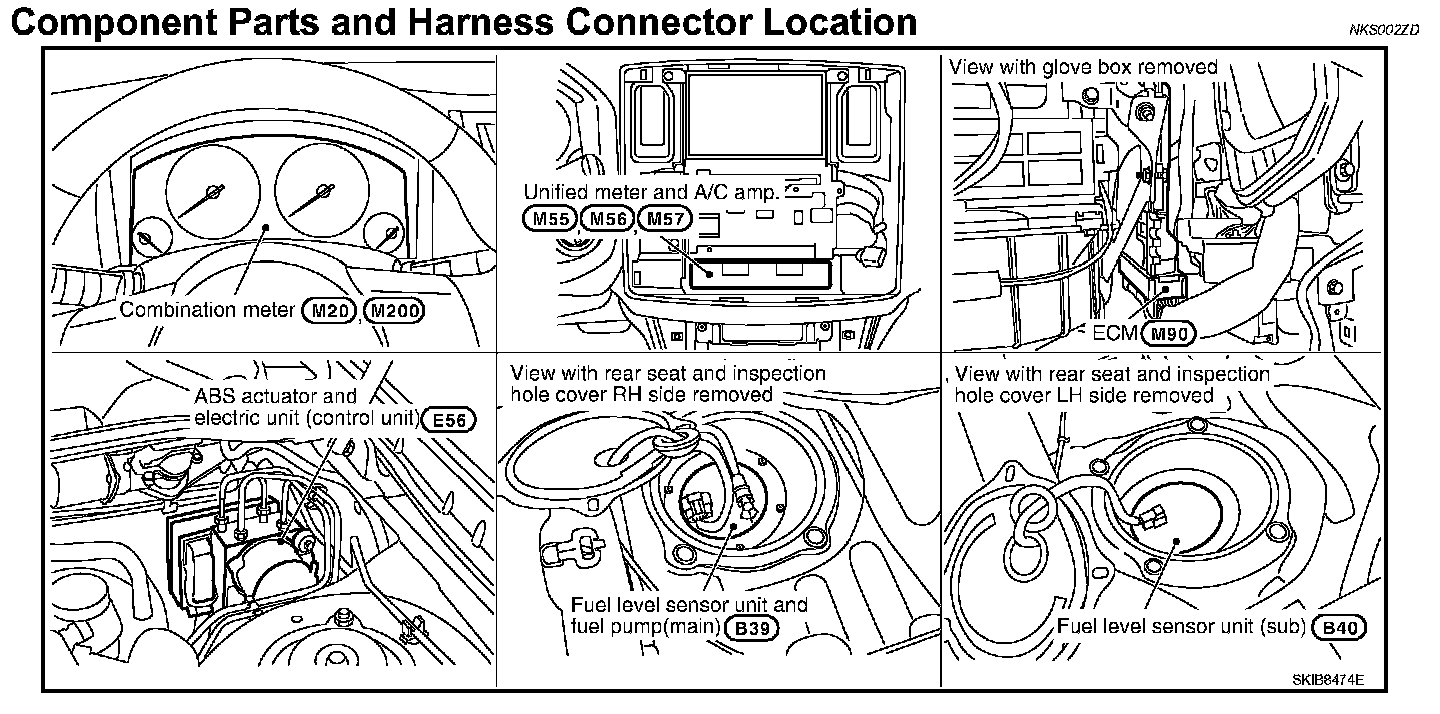 Component Parts and Harness Connector Location

NKS002ZD

Combination meter M20, M200

Unified meter and A/C amp. M55, M56, M57

View with glove box removed

ECM M90

ABS actuator and electric unit (control unit) E56

View with rear seat and inspection hole cover RH side removed

Fuel level sensor unit and fuel pump(main) B39

View with rear seat and inspection hole cover LH side removed

Fuel level sensor unit (sub) B40

SKIB8474E