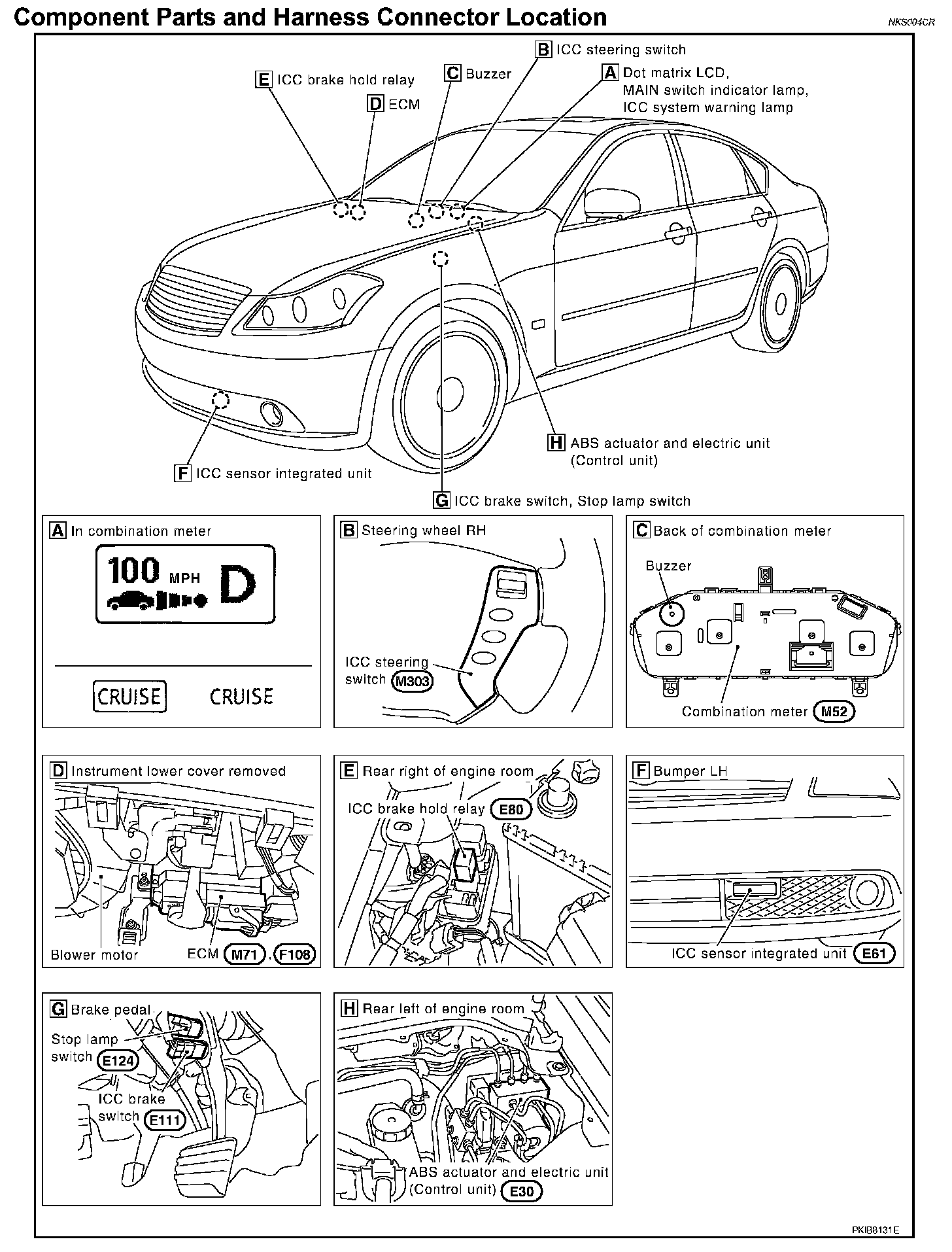 Component Parts and Harness Connector Location

NKS004CR

B ICC steering switch

E ICC brake hold relay

C Buzzer

A Dot matrix LCD, MAIN switch indicator lamp, ICC system warning lamp

D ECM

H ABS actuator and electric unit (Control unit)

F ICC sensor integrated unit

G ICC brake switch, Stop lamp switch

A In combination meter

100 MPH D

CRUISE CRUISE

B Steering wheel RH

ICC steering switch M303

C Back of combination meter

Buzzer

Combination meter M52

D Instrument lower cover removed

Blower motor

ECM M71, F108

E Rear right of engine room

ICC brake hold relay E80

F Bumper LH

ICC sensor integrated unit E61

G Brake pedal

Stop lamp switch E124

ICC brake switch E111

H Rear left of engine room

ABS actuator and electric unit (Control unit) E30

PKIB8131E