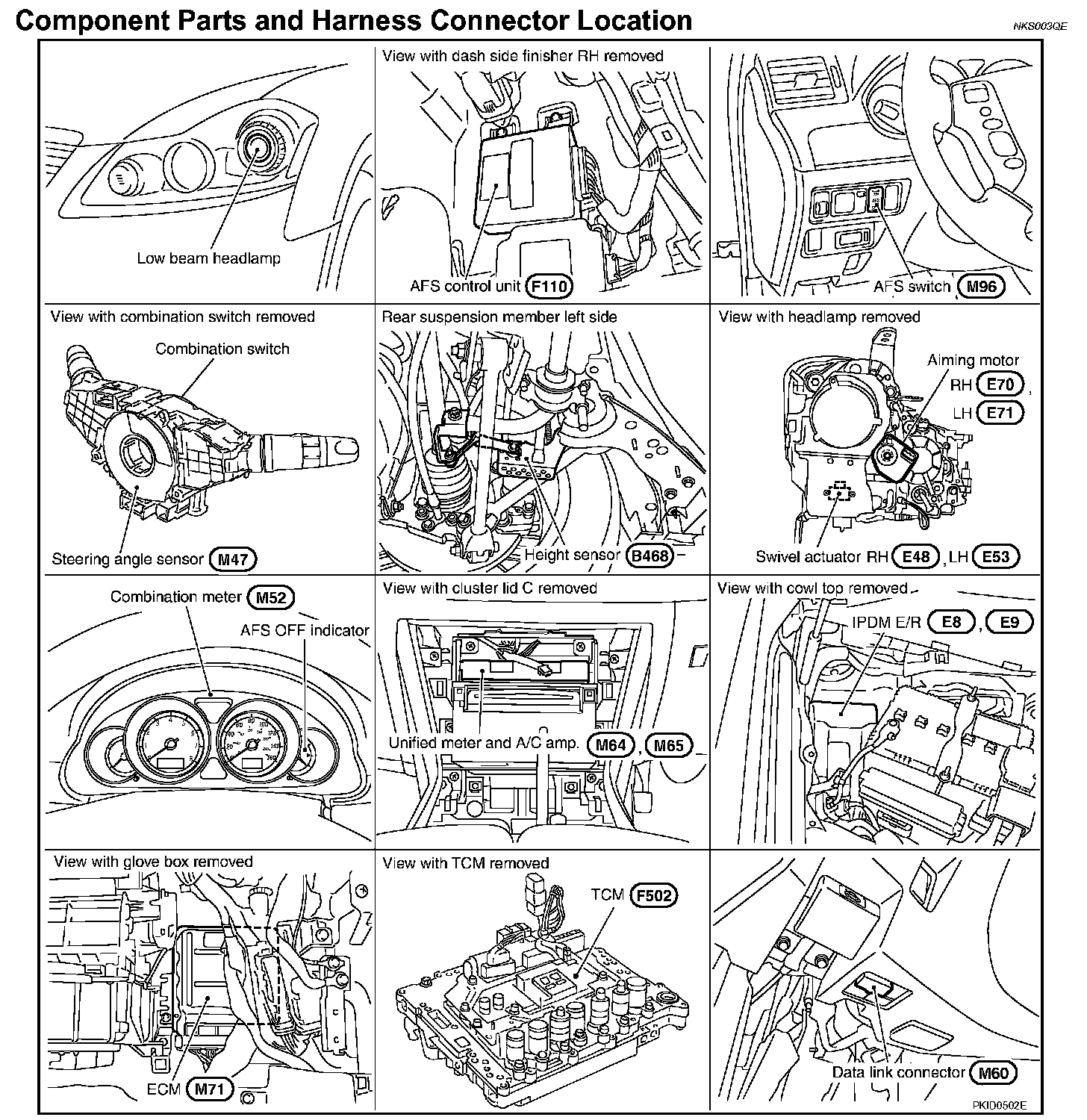 Component Parts and Harness Connector Location

NKS003QE

Low beam headlamp

View with dash side finisher RH removed

AFS control unit F110

AFS switch M96

View with combination switch removed

Combination switch

Steering angle sensor M47

Rear suspension member left side

Height sensor B468

View with headlamp removed

Aiming motor RH E70, LH E71

Swivel actuator RH E48, LH E53

Combination meter M52

AFS OFF indicator

View with cluster lid C removed

Unified meter and A/C amp. M64, M65

View with cowl top removed

IPDM E/R E8, E9

View with glove box removed

ECM M71

View with TCM removed

TCM F502

Data link connector M60

PKID0502E