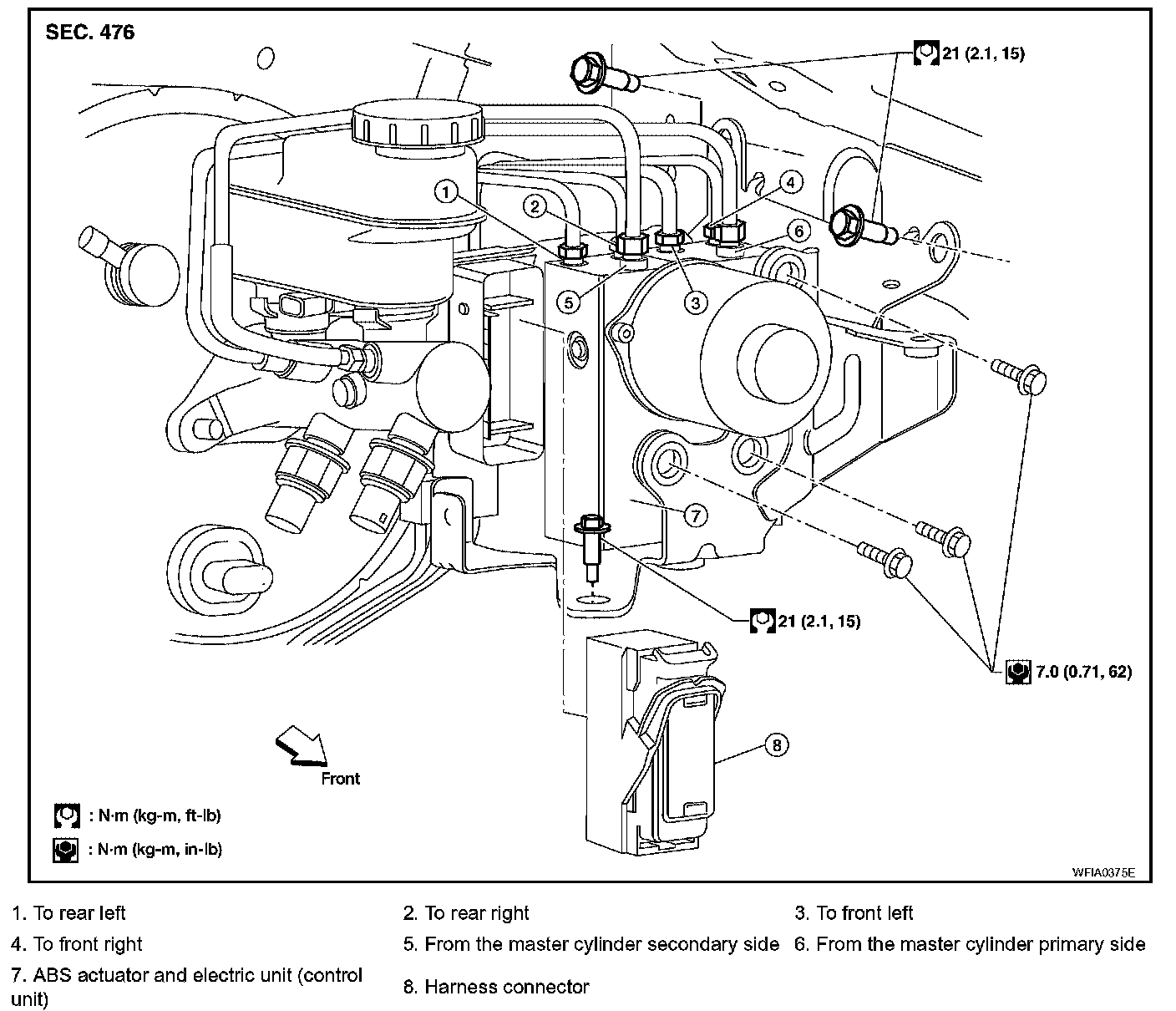 SEC. 476

21 (2.1, 15)

1

2

4

6

5

3

7

21 (2.1, 15)

7.0 (0.71, 62)

8

Front

: N·m (kg-m, ft-lb)

: N·m (kg-m, in-lb)

WFIA0375E

1. To rear left
2. To rear right
3. To front left
4. To front right
5. From the master cylinder secondary side
6. From the master cylinder primary side
7. ABS actuator and electric unit (control unit)
8. Harness connector