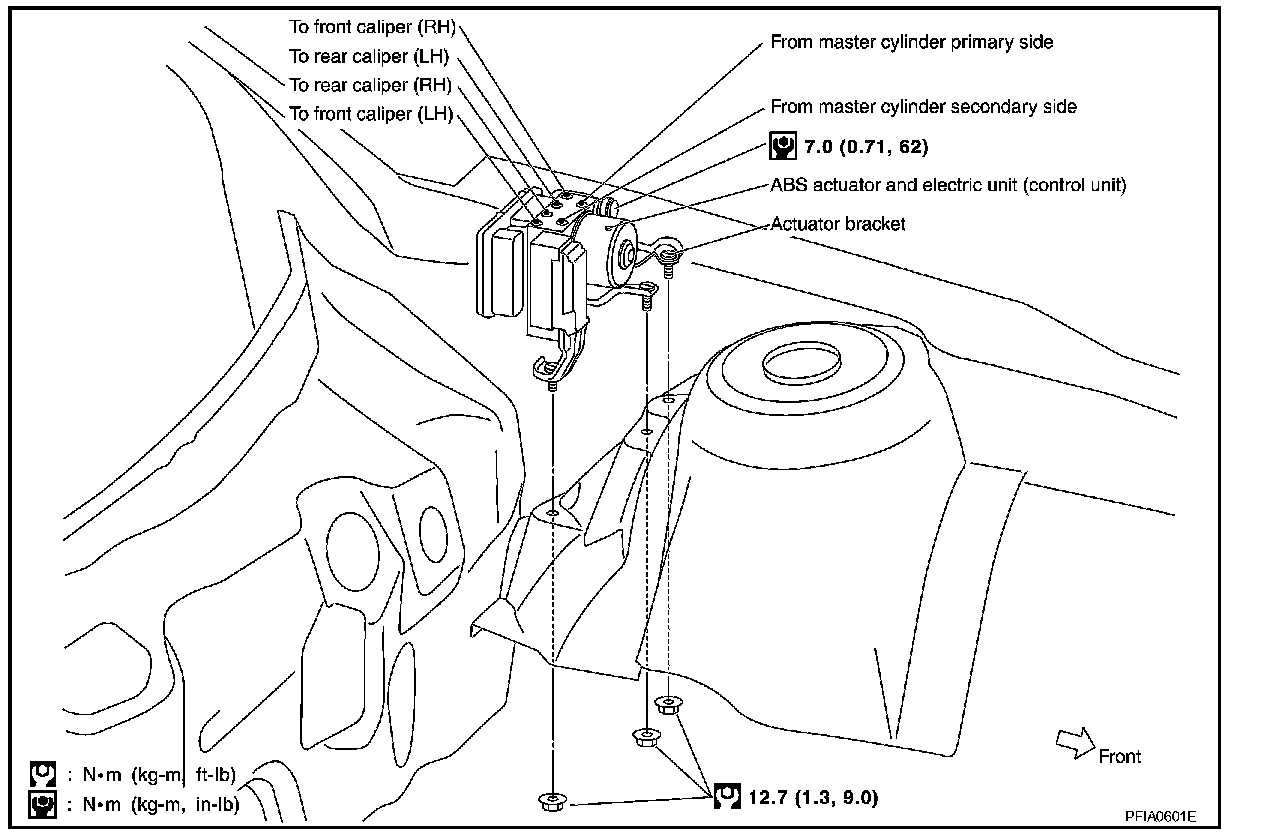 To front caliper (RH)
To rear caliper (LH)
To rear caliper (RH)
To front caliper (LH)

From master cylinder primary side

From master cylinder secondary side

7.0 (0.71, 62)

ABS actuator and electric unit (control unit)

Actuator bracket

Front

: N•m (kg-m, ft-lb)
: N•m (kg-m, in-lb)

12.7 (1.3, 9.0)

PFIA0601E