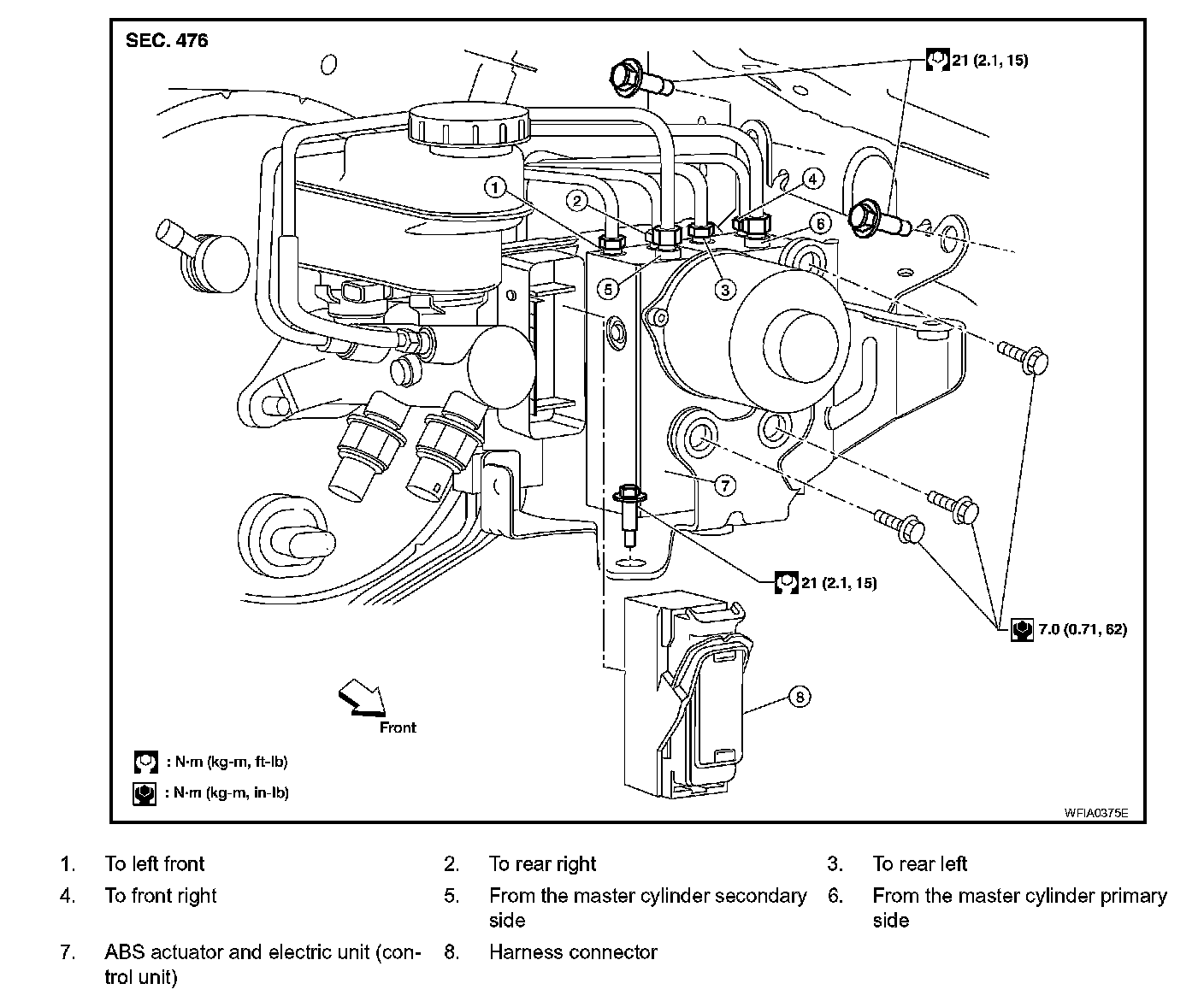 SEC. 476

21 (2.1, 15)

1

2

4

6

5

3

7

21 (2.1, 15)

7.0 (0.71, 62)

8

Front

: N·m (kg-m, ft-lb)

: N·m (kg-m, in-lb)

WFIA0375E

1. To left front
2. To rear right
3. To rear left
4. To front right
5. From the master cylinder secondary side
6. From the master cylinder primary side
7. ABS actuator and electric unit (control unit)
8. Harness connector