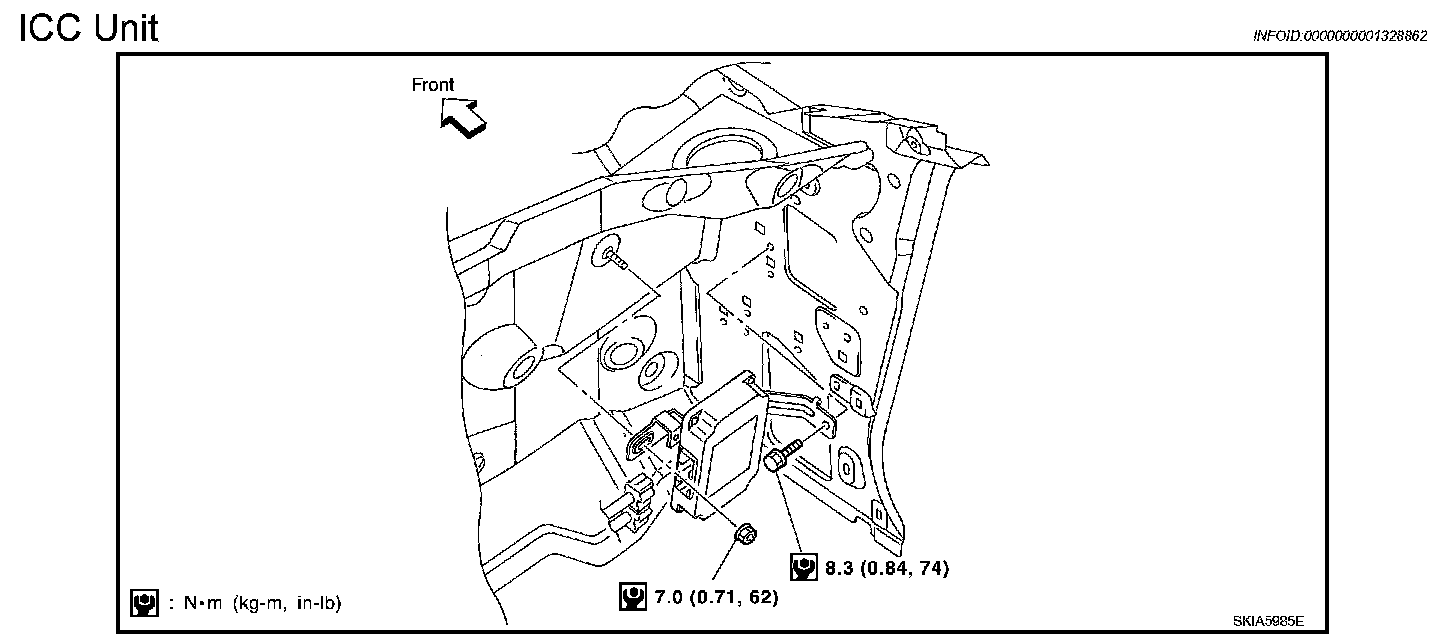 ICC Unit

INFOID:0000000001328862

Front

8.3 (0.84, 74)

7.0 (0.71, 62)

: N•m (kg-m, in-lb)

SKIA5985E