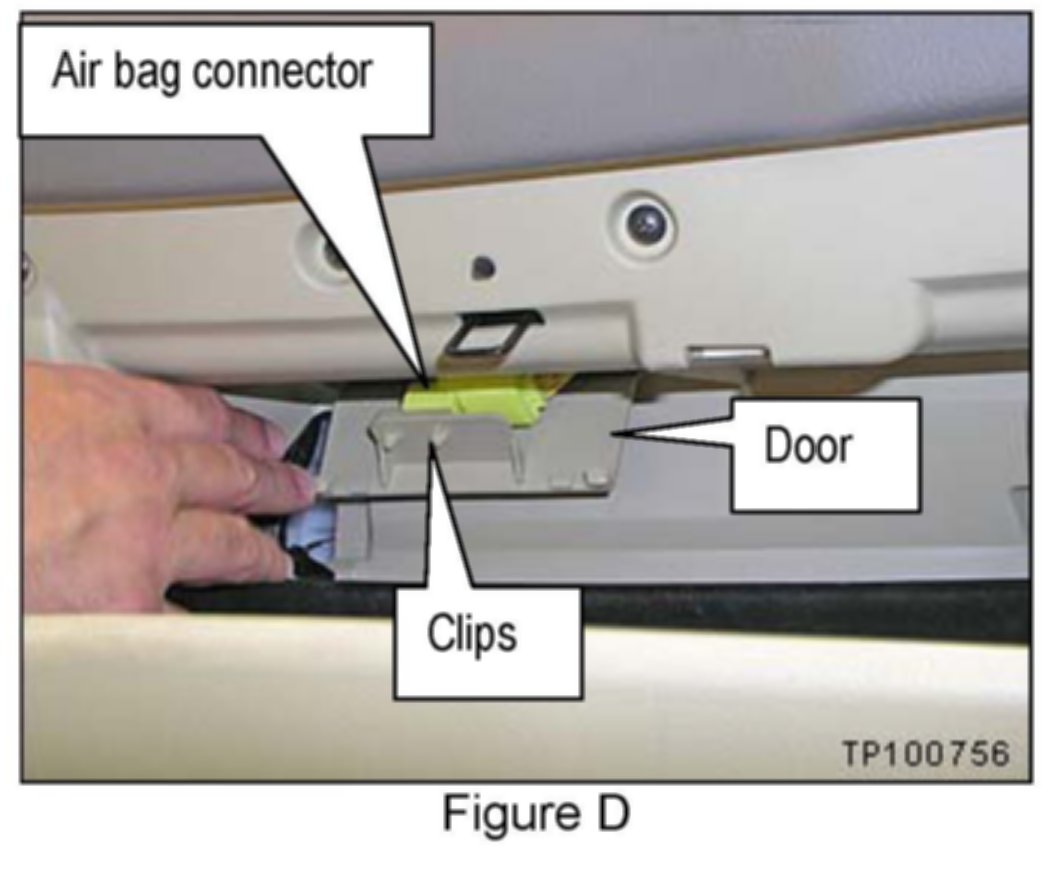 Air bag connector

Door

Clips

TP100756

Figure D