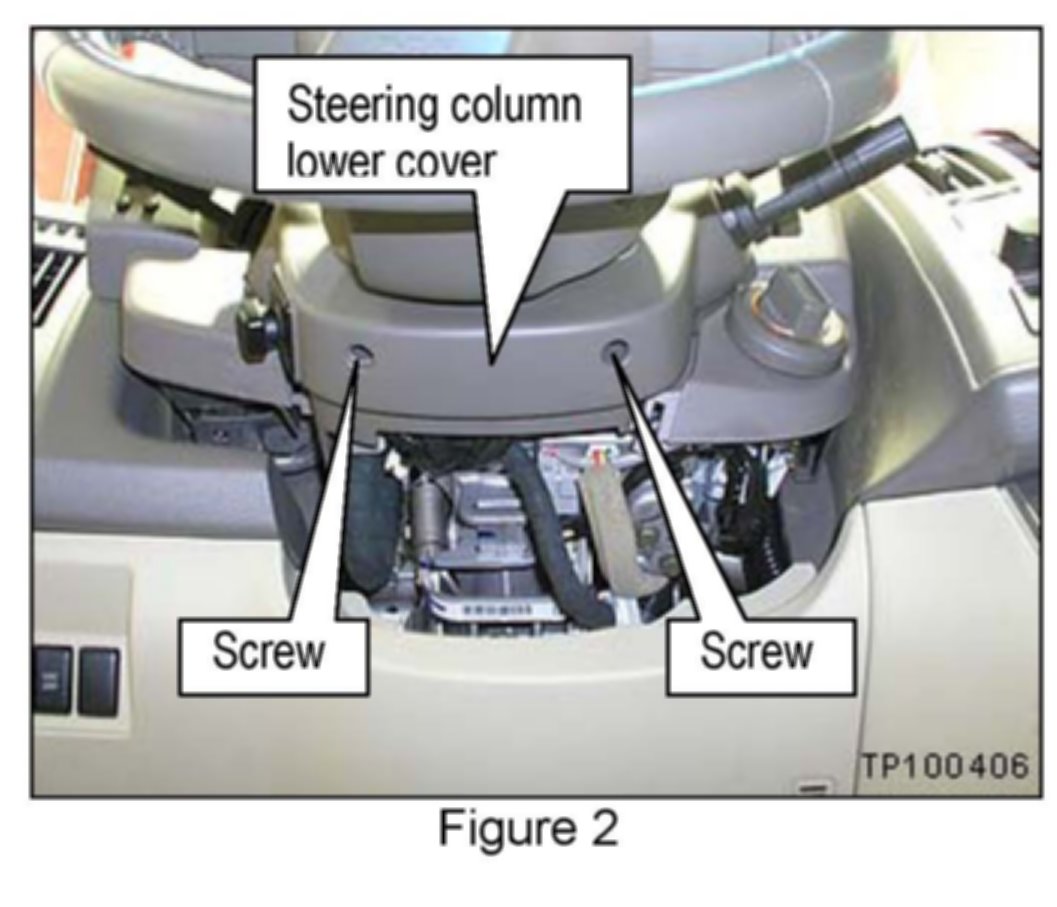 Steering column lower cover

Screw

Screw

TP100406

Figure 2