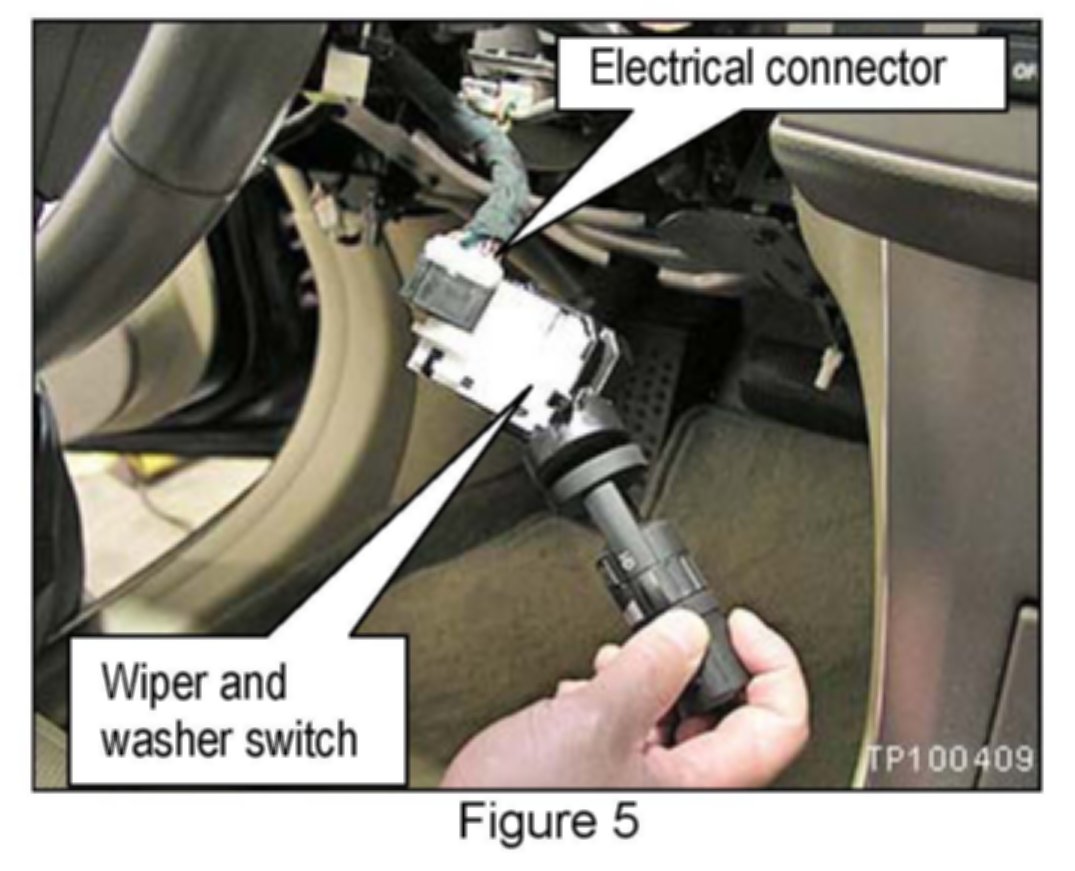 Electrical connector

Wiper and washer switch

TP100409

Figure 5