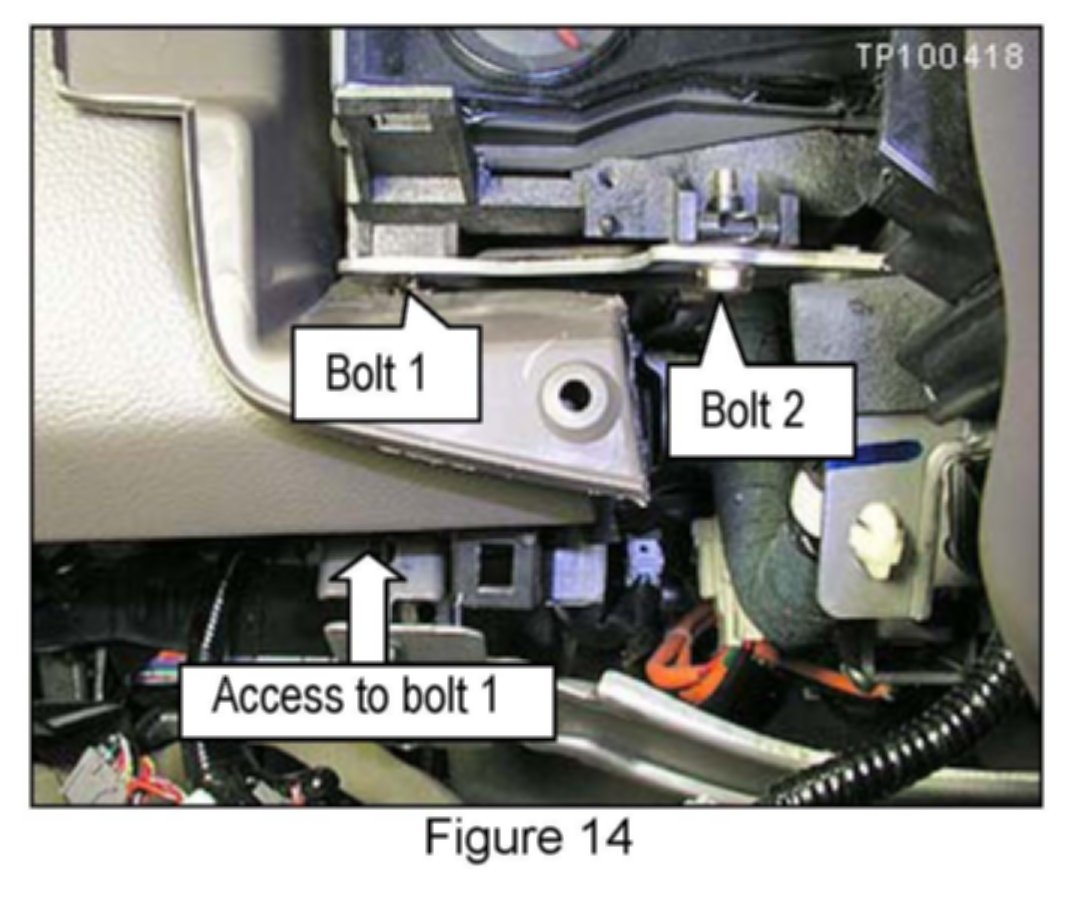 TP100418

Bolt 1

Bolt 2

Access to bolt 1

Figure 14