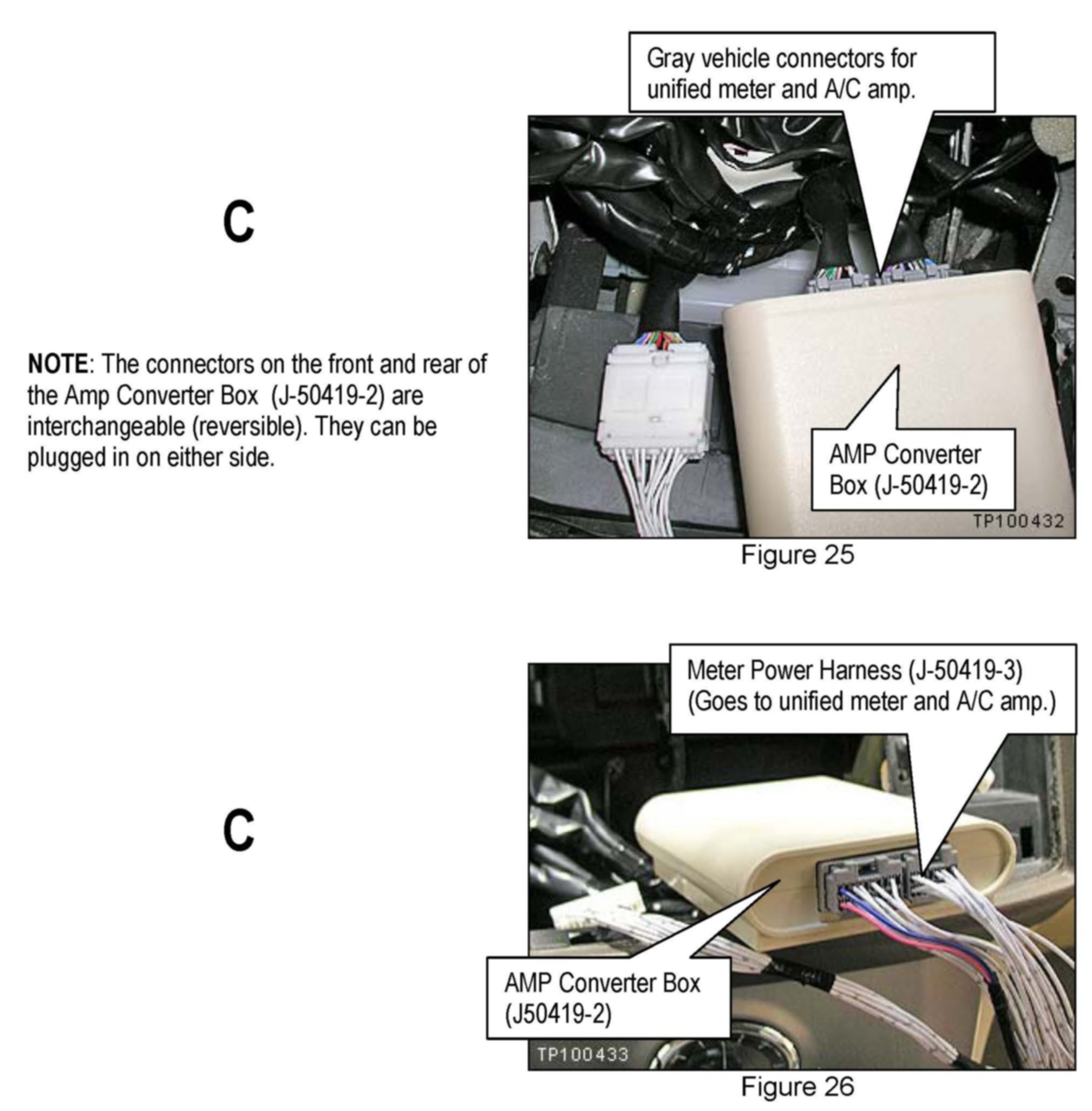 C

NOTE: The connectors on the front and rear of the Amp Converter Box (J-50419-2) are interchangeable (reversible). They can be plugged in on either side.

Gray vehicle connectors for unified meter and A/C amp.

AMP Converter Box (J-50419-2)

TP100432

Figure 25

C

Meter Power Harness (J-50419-3) (Goes to unified meter and A/C amp.)

AMP Converter Box (J50419-2)

TP100433

Figure 26