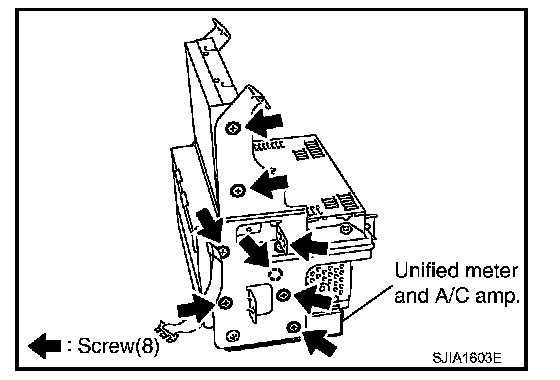 Unified meter and A/C amp.

: Screw(8)

SJIA1603E