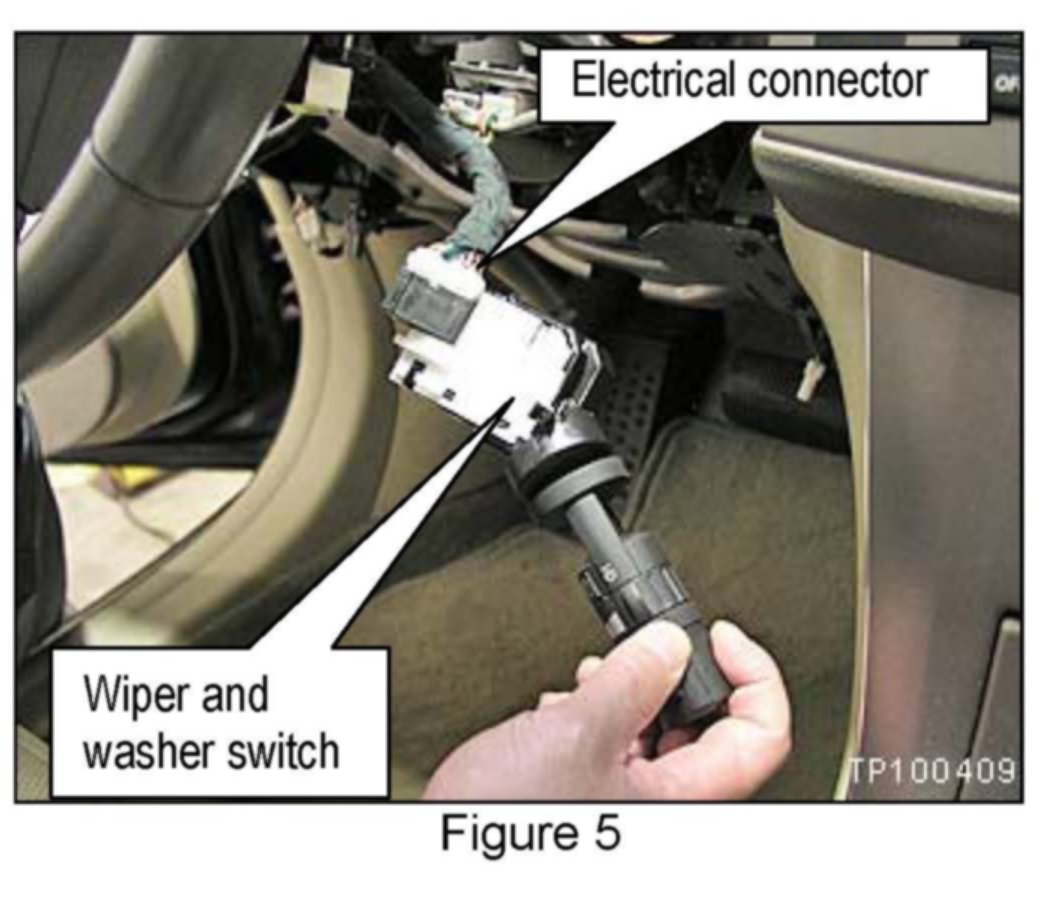 Electrical connector

Wiper and washer switch

TP100409

Figure 5