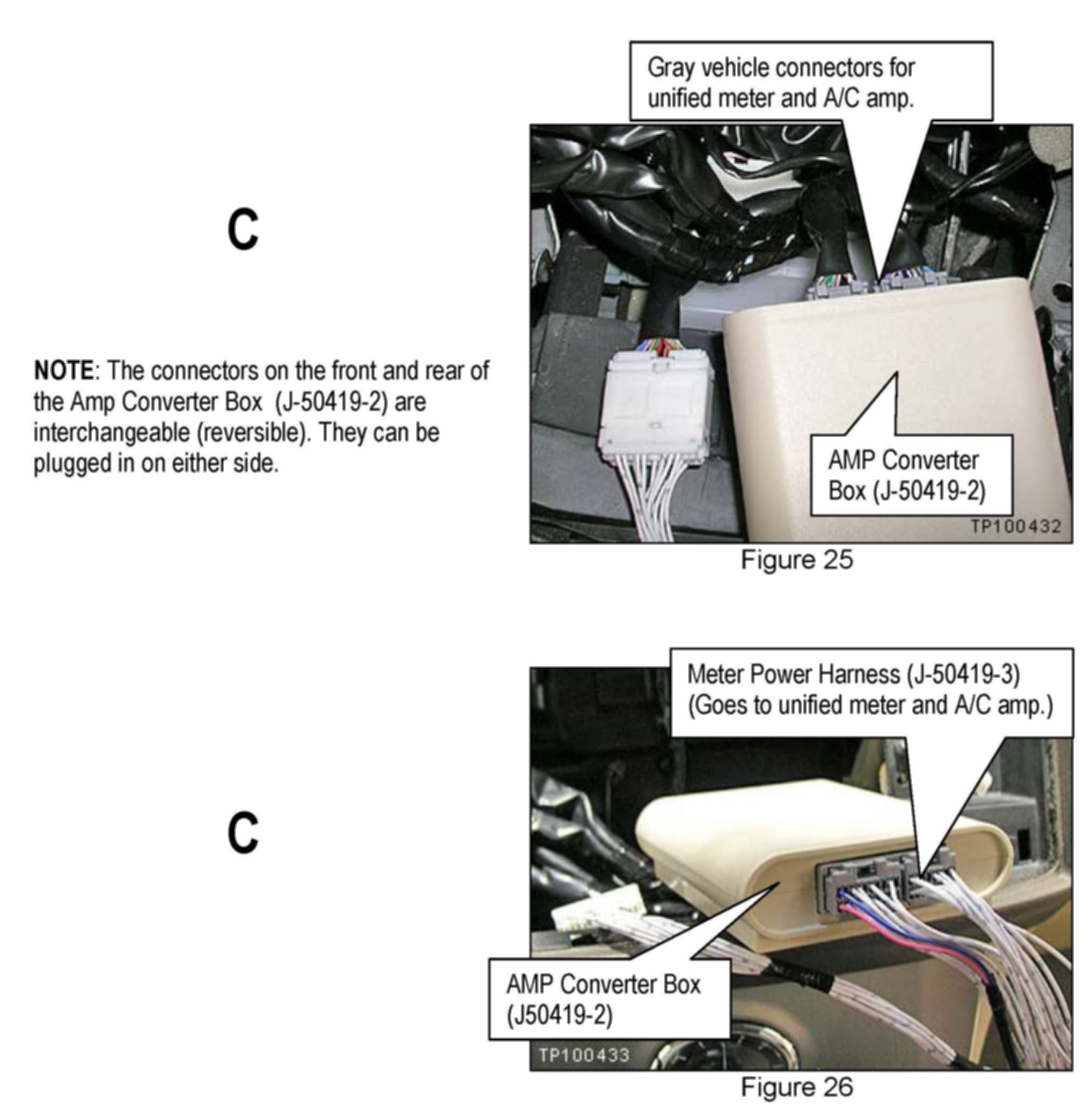 C

NOTE: The connectors on the front and rear of the Amp Converter Box (J-50419-2) are interchangeable (reversible). They can be plugged in on either side.

Gray vehicle connectors for unified meter and A/C amp.

AMP Converter Box (J-50419-2)

TP100432

Figure 25

C

Meter Power Harness (J-50419-3) (Goes to unified meter and A/C amp.)

AMP Converter Box (J50419-2)

TP100433

Figure 26